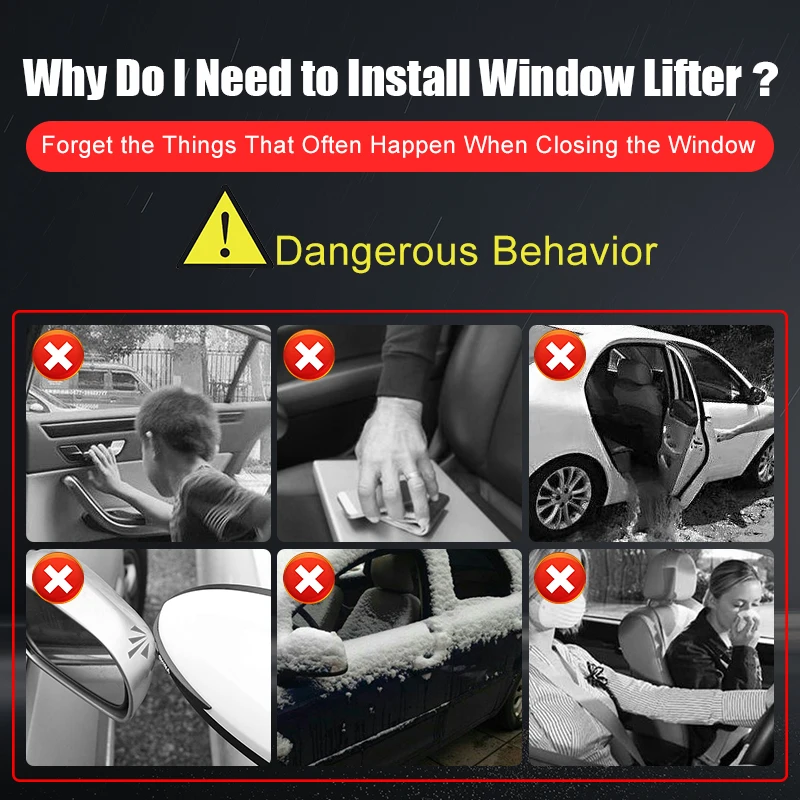 Why Do I Need to Install Window Lifter ?

Forget the Things That Often Happen When Closing the Window

Dangerous Behavior