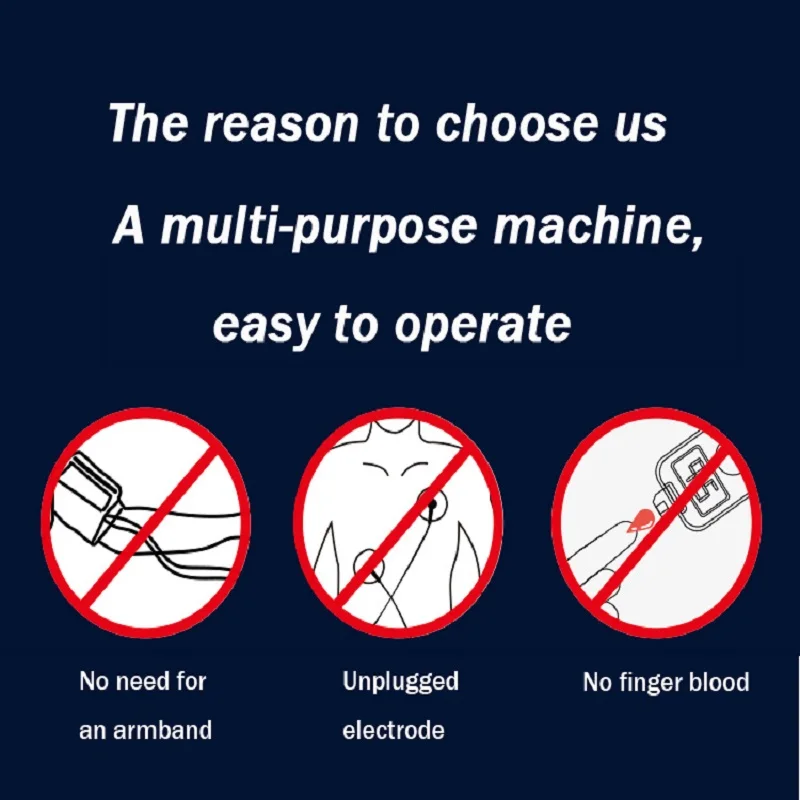 The reason to choose us

A multi-purpose machine,

easy to operate

No need for an armband

Unplugged electrode

No finger blood