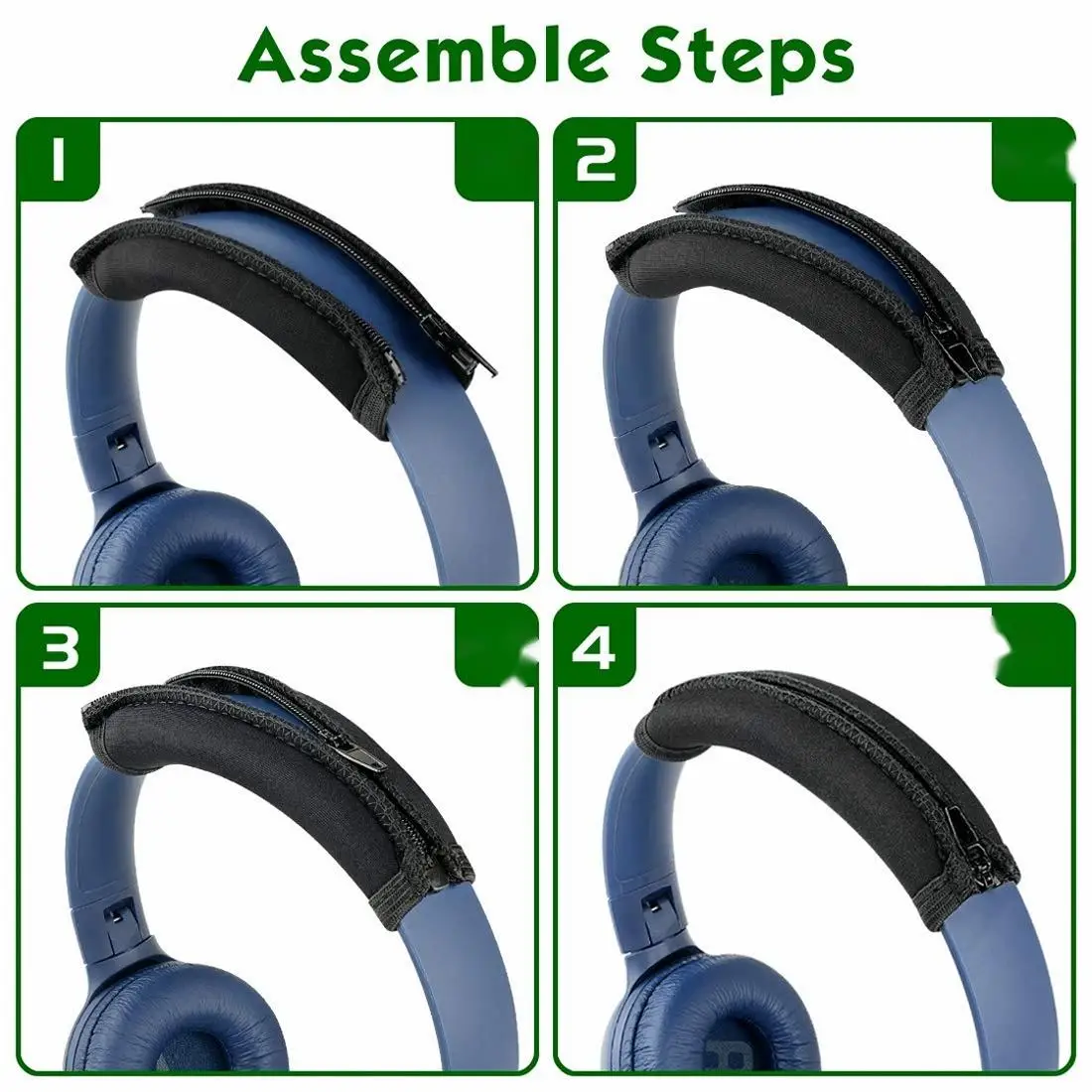 Assemble Steps

1

2

3

4