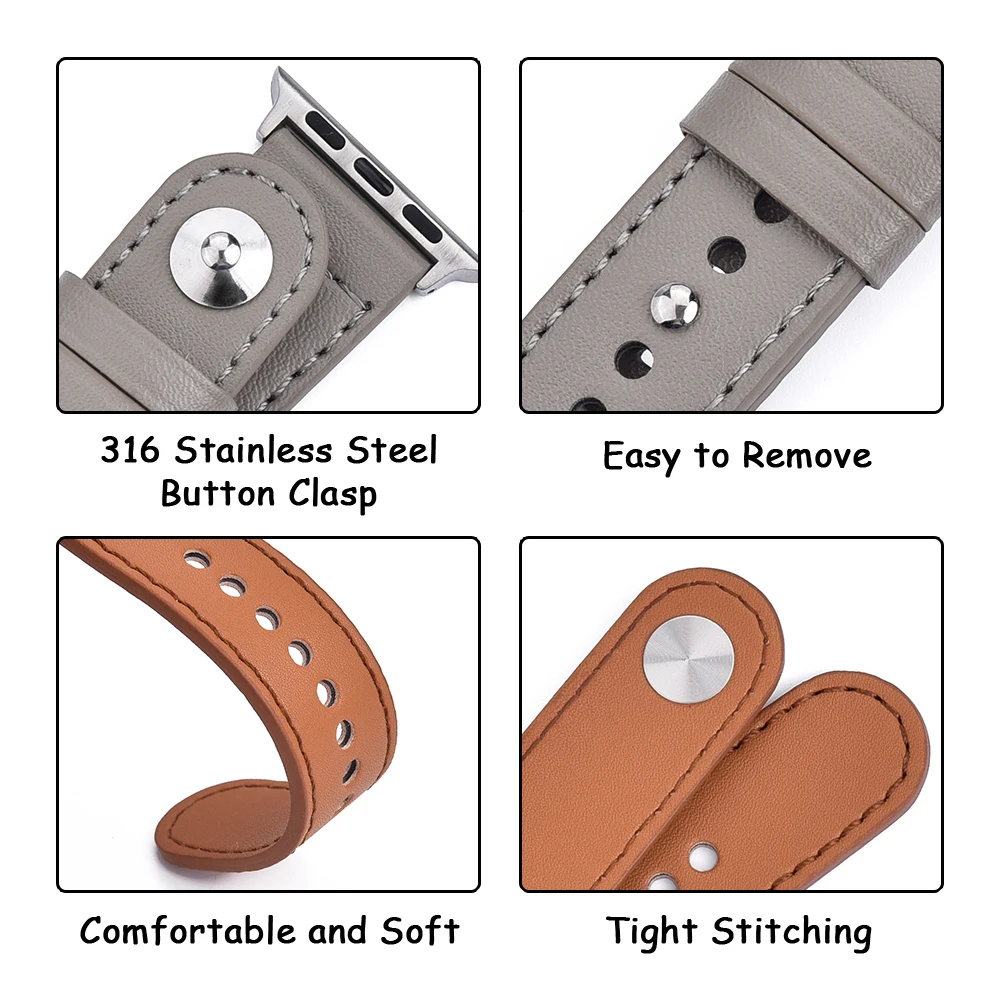 316 Stainless Steel Button Clasp

Easy to Remove

Comfortable and Soft

Tight Stitching