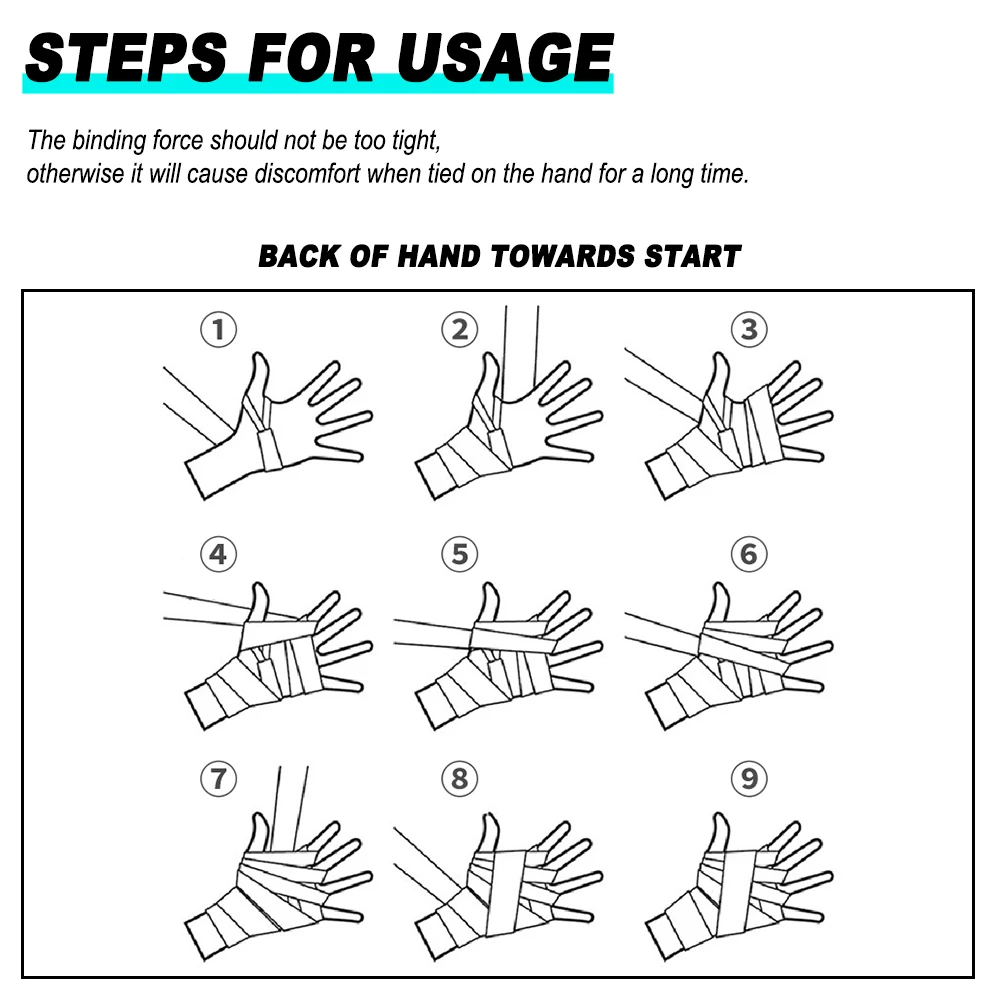 STEPS FOR USAGE

The binding force should not be too tight, otherwise it will cause discomfort when tied on the hand for a long time.

BACK OF HAND TOWARDS START

①

②

③

④

⑤

⑥

⑦

⑧

⑨