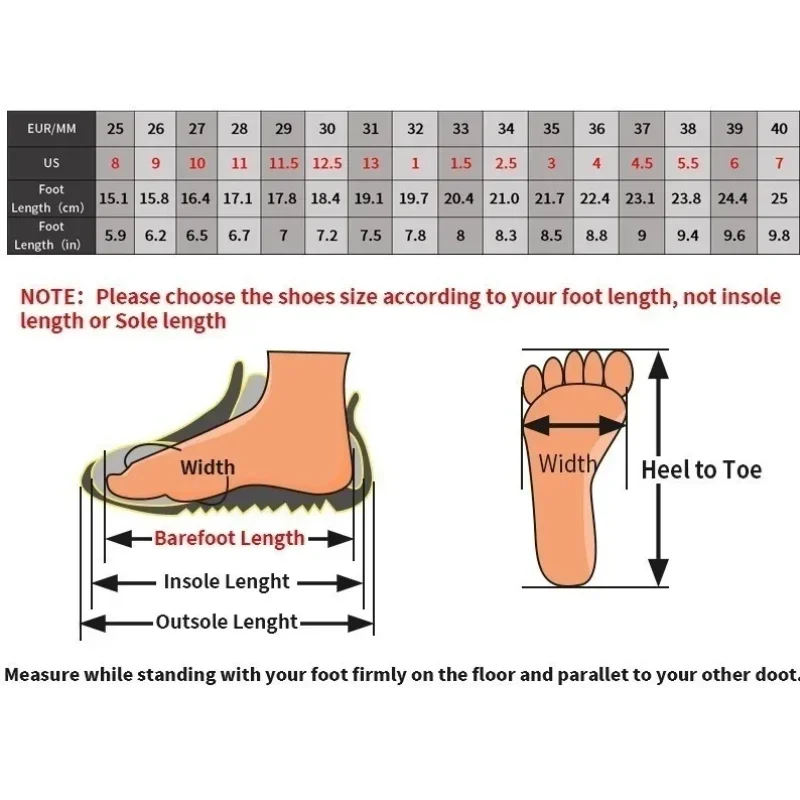 | EUR/MM | 25 | 26 | 27 | 28 | 29 | 30 | 31 | 32 | 33 | 34 | 35 | 36 | 37 | 38 | 39 | 40 |
|---|---|---|---|---|---|---|---|---|---|---|---|---|---|---|---|---|
| US | 8 | 9 | 10 | 11 | 11.5 | 12.5 | 13 | 1 | 1.5 | 2.5 | 3 | 4 | 4.5 | 5.5 | 6 | 7 |
| Foot Length (cm) | 15.1 | 15.8 | 16.4 | 17.1 | 17.8 | 18.4 | 19.1 | 19.7 | 20.4 | 21.0 | 21.7 | 22.4 | 23.1 | 23.8 | 24.4 | 25 |
| Foot Length (in) | 5.9 | 6.2 | 6.5 | 6.7 | 7 | 7.2 | 7.5 | 7.8 | 8 | 8.3 | 8.5 | 8.8 | 9 | 9.4 | 9.6 | 9.8 |

NOTE: Please choose the shoes size according to your foot length, not insole length or Sole length

Width

Barefoot Length

Insole Lenght

Outsole Lenght

Width

Heel to Toe

Measure while standing with your foot firmly on the floor and parallet to your other doot.