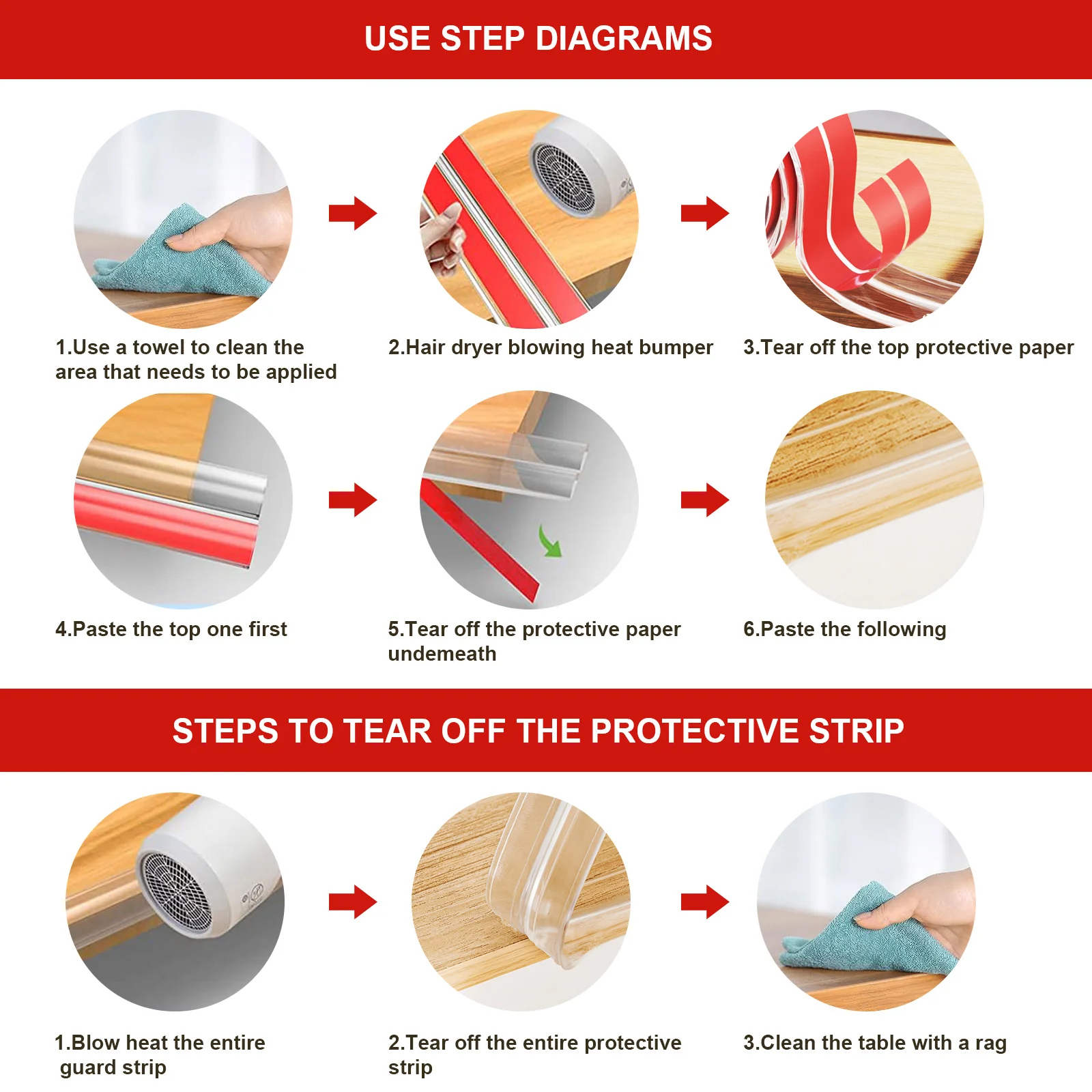 USE STEP DIAGRAMS

1.Use a towel to clean the area that needs to be applied

2.Hair dryer blowing heat bumper

3.Tear off the top protective paper

4.Paste the top one first

5.Tear off the protective paper undemeath

6.Paste the following

STEPS TO TEAR OFF THE PROTECTIVE STRIP

1.Blow heat the entire guard strip

2.Tear off the entire protective strip

3.Clean the table with a rag