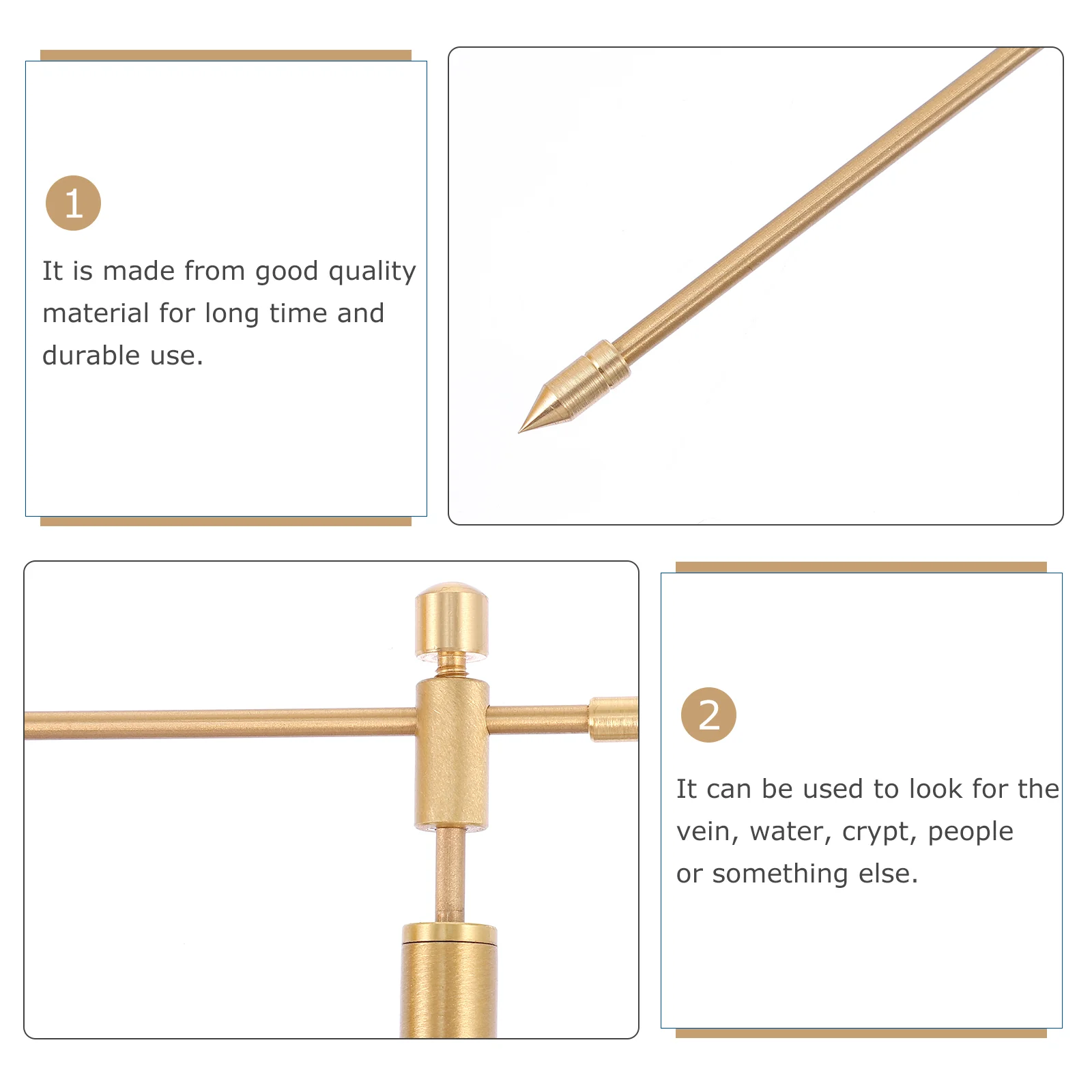 1

It is made from good quality material for long time and durable use.

2

It can be used to look for the vein, water, crypt, people or something else.