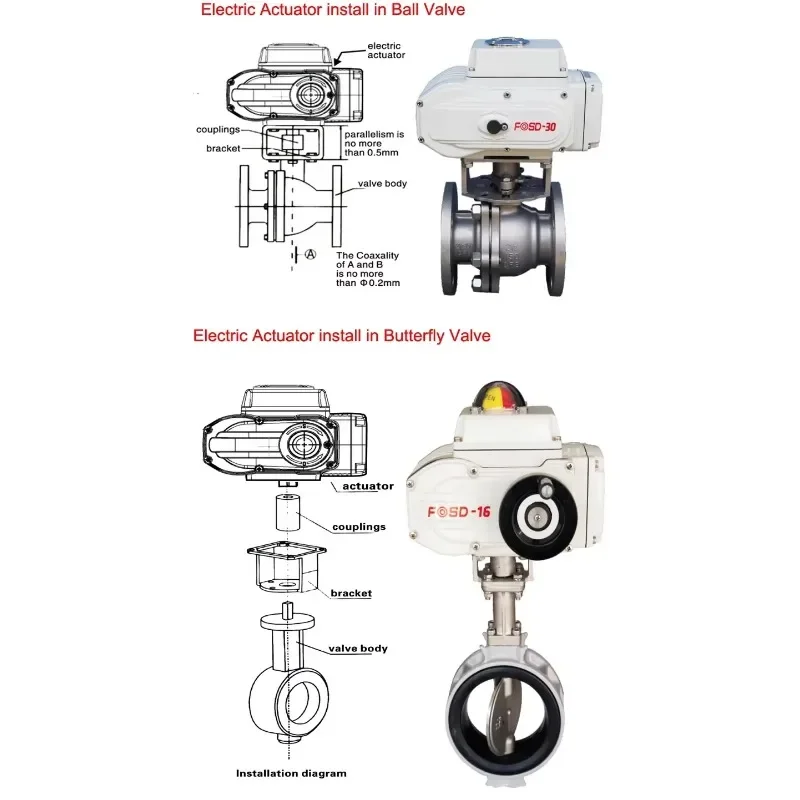 Electric Actuator install in Ball Valve

electric actuator

couplings

bracket

parallelism is no more than 0.5mm

valve body

Ⓐ

The Coaxality of A and B is no more than Φ0.2mm

FOSD-30

Electric Actuator install in Butterfly Valve

actuator

couplings

bracket

valve body

Installation diagram

FOSD-16