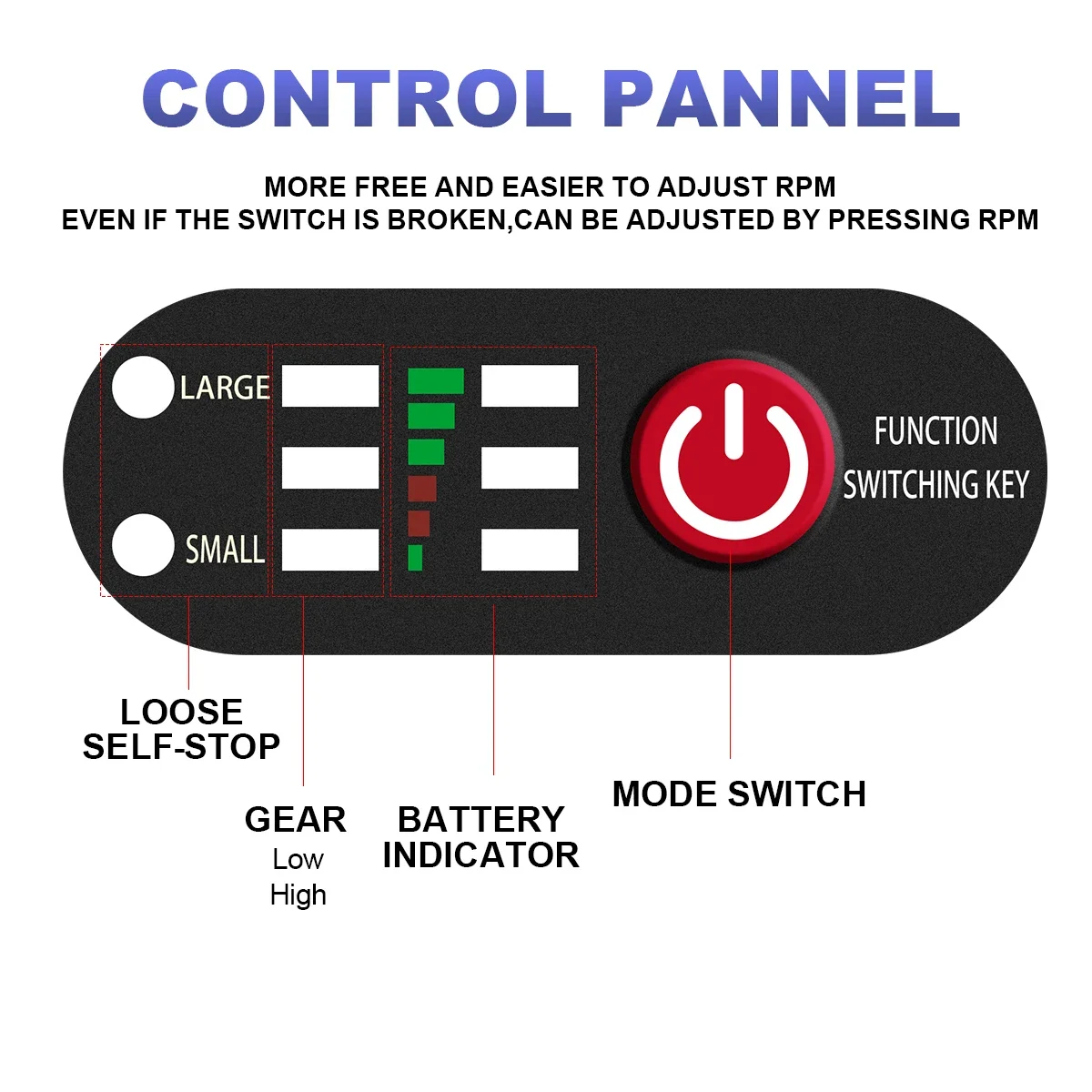 CONTROL PANNEL

MORE FREE AND EASIER TO ADJUST RPM
EVEN IF THE SWITCH IS BROKEN,CAN BE ADJUSTED BY PRESSING RPM

LARGE

SMALL

FUNCTION
SWITCHING KEY

LOOSE
SELF-STOP

GEAR
Low
High

BATTERY
INDICATOR

MODE SWITCH