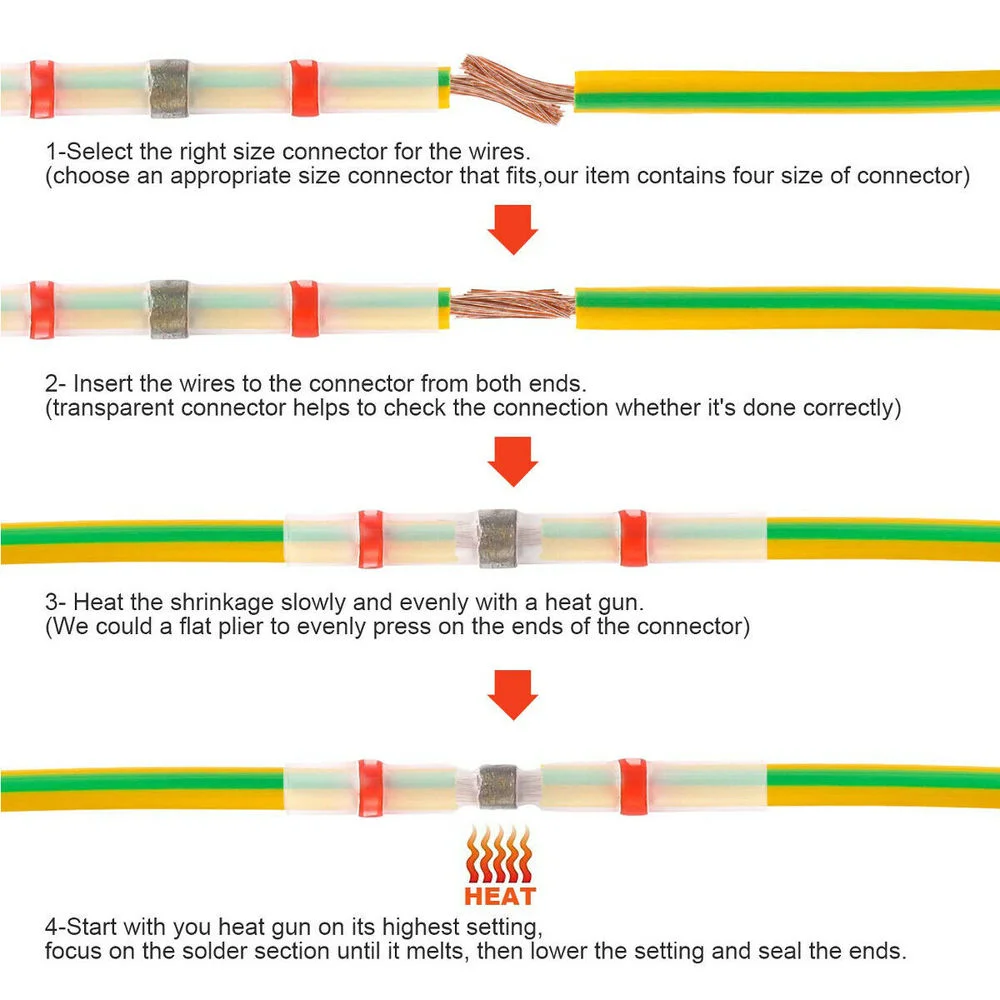 1-Select the right size connector for the wires.
(choose an appropriate size connector that fits,our item contains four size of connector)

2- Insert the wires to the connector from both ends.
(transparent connector helps to check the connection whether it's done correctly)

3- Heat the shrinkage slowly and evenly with a heat gun.
(We could a flat plier to evenly press on the ends of the connector)

HEAT

4-Start with you heat gun on its highest setting,
focus on the solder section until it melts, then lower the setting and seal the ends.