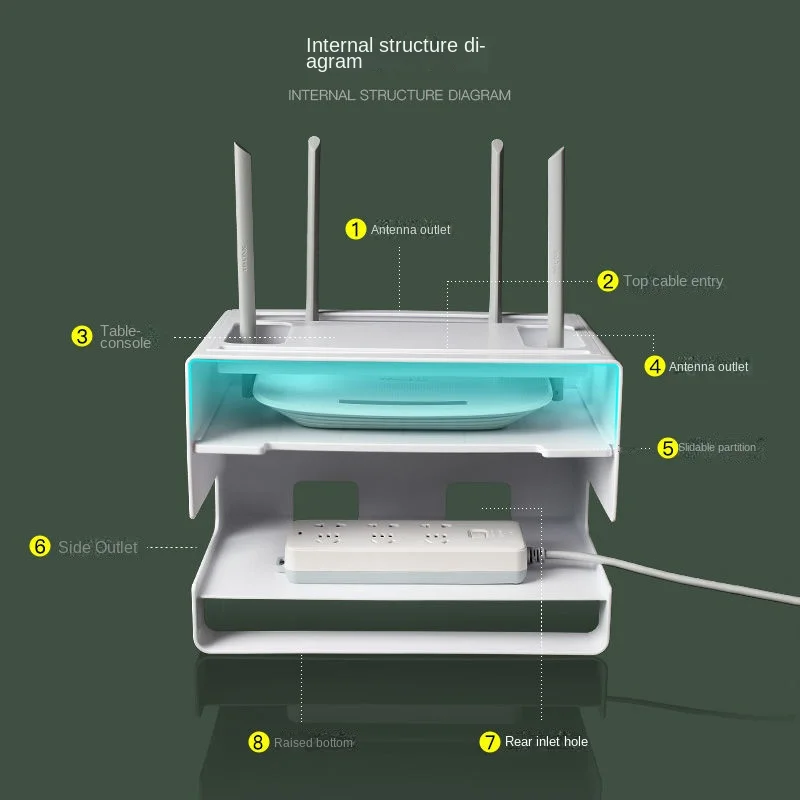 Internal structure diagram

INTERNAL STRUCTURE DIAGRAM

1 Antenna outlet

2 Top cable entry

3 Table-console

4 Antenna outlet

5 Slidable partition

6 Side Outlet

8 Raised bottom

7 Rear inlet hole