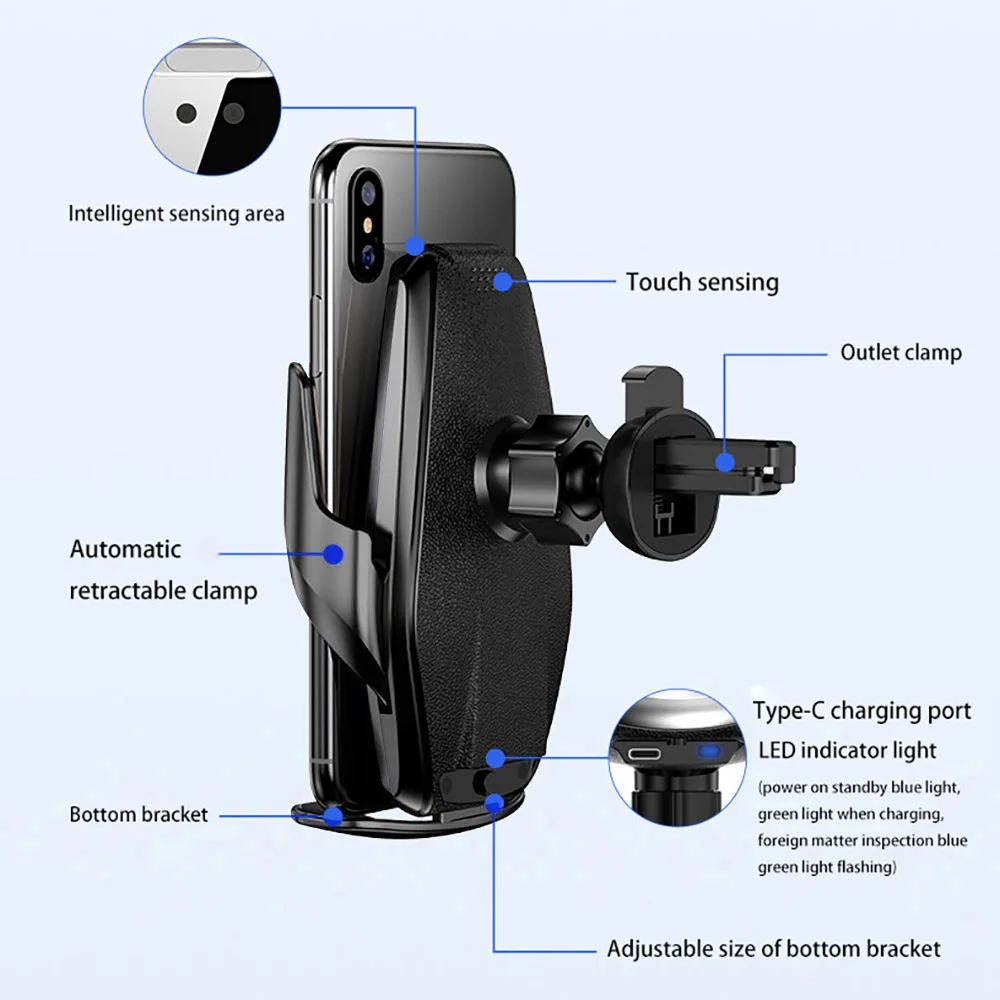 Intelligent sensing area

Touch sensing

Outlet clamp

Automatic retractable clamp

Type-C charging port

LED indicator light

(power on standby blue light, green light when charging, foreign matter inspection blue green light flashing)

Bottom bracket

Adjustable size of bottom bracket