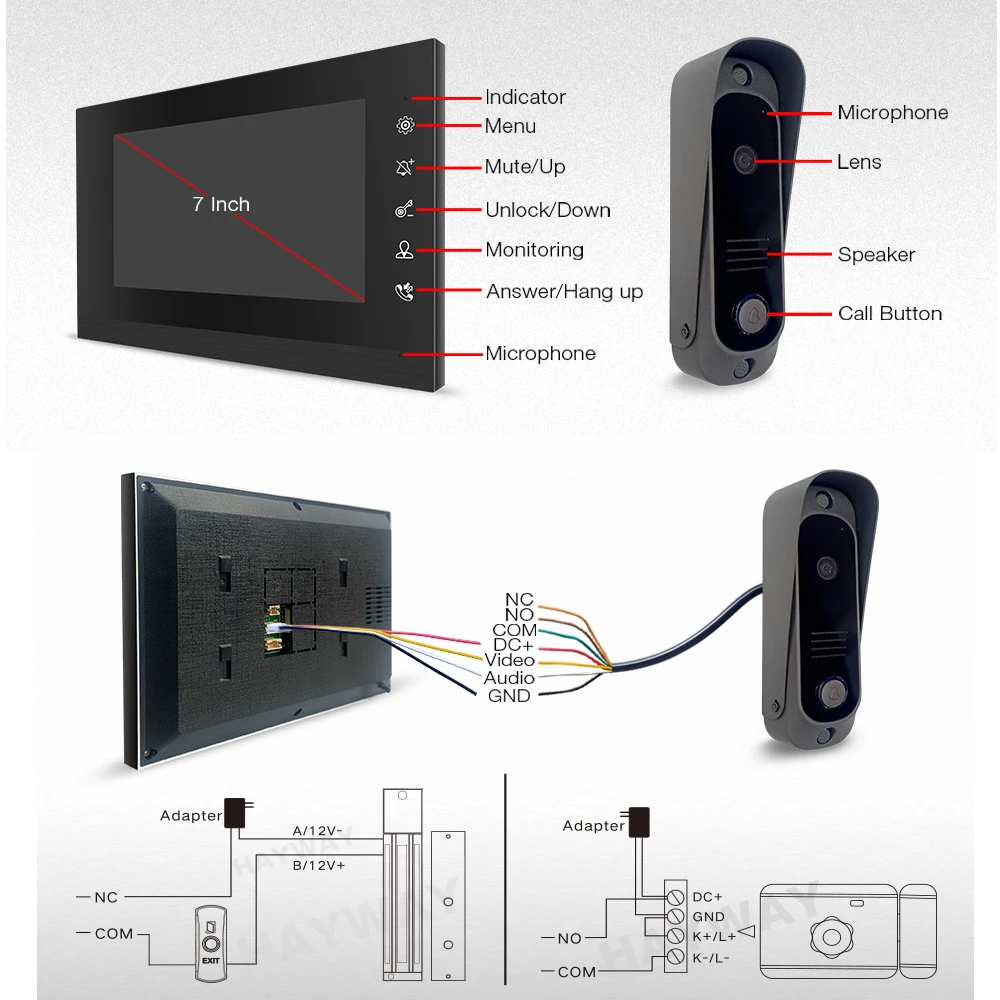 7 Inch

Indicator
Menu
Mute/Up
Unlock/Down
Monitoring
Answer/Hang up
Microphone

Microphone
Lens
Speaker
Call Button

NC
NO
COM
DC+
Video
Audio
GND

Adapter
A/12V-
B/12V+
NC
COM
EXIT

HAYWAY

Adapter
DC+
GND
K+/L+
K-/L-
NO
COM

HAYWAY