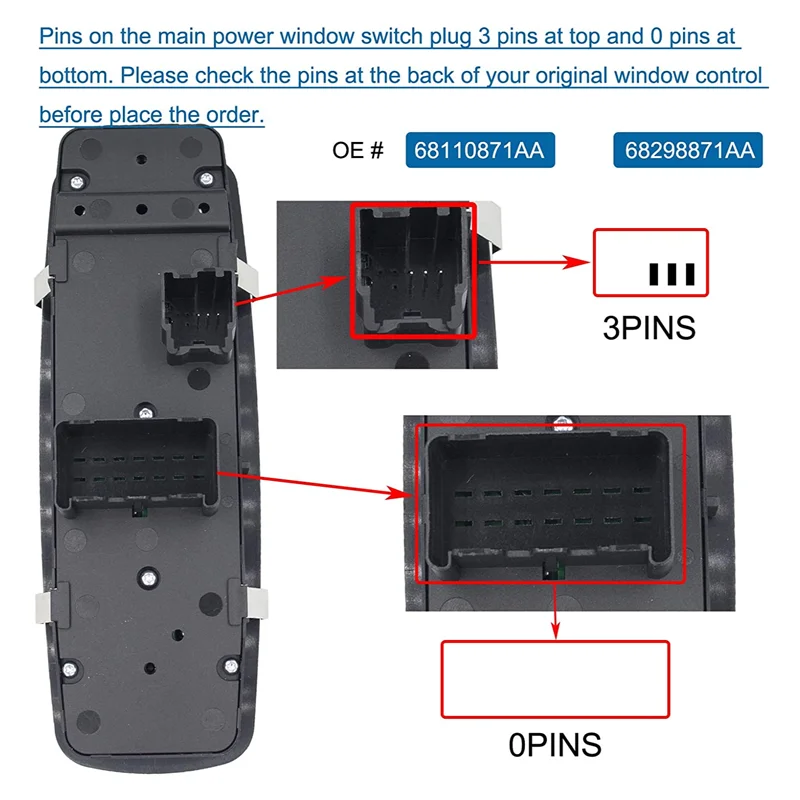 Pins on the main power window switch plug 3 pins at top and 0 pins at bottom. Please check the pins at the back of your original window control before place the order.

OE # 68110871AA 68298871AA

3PINS

0PINS