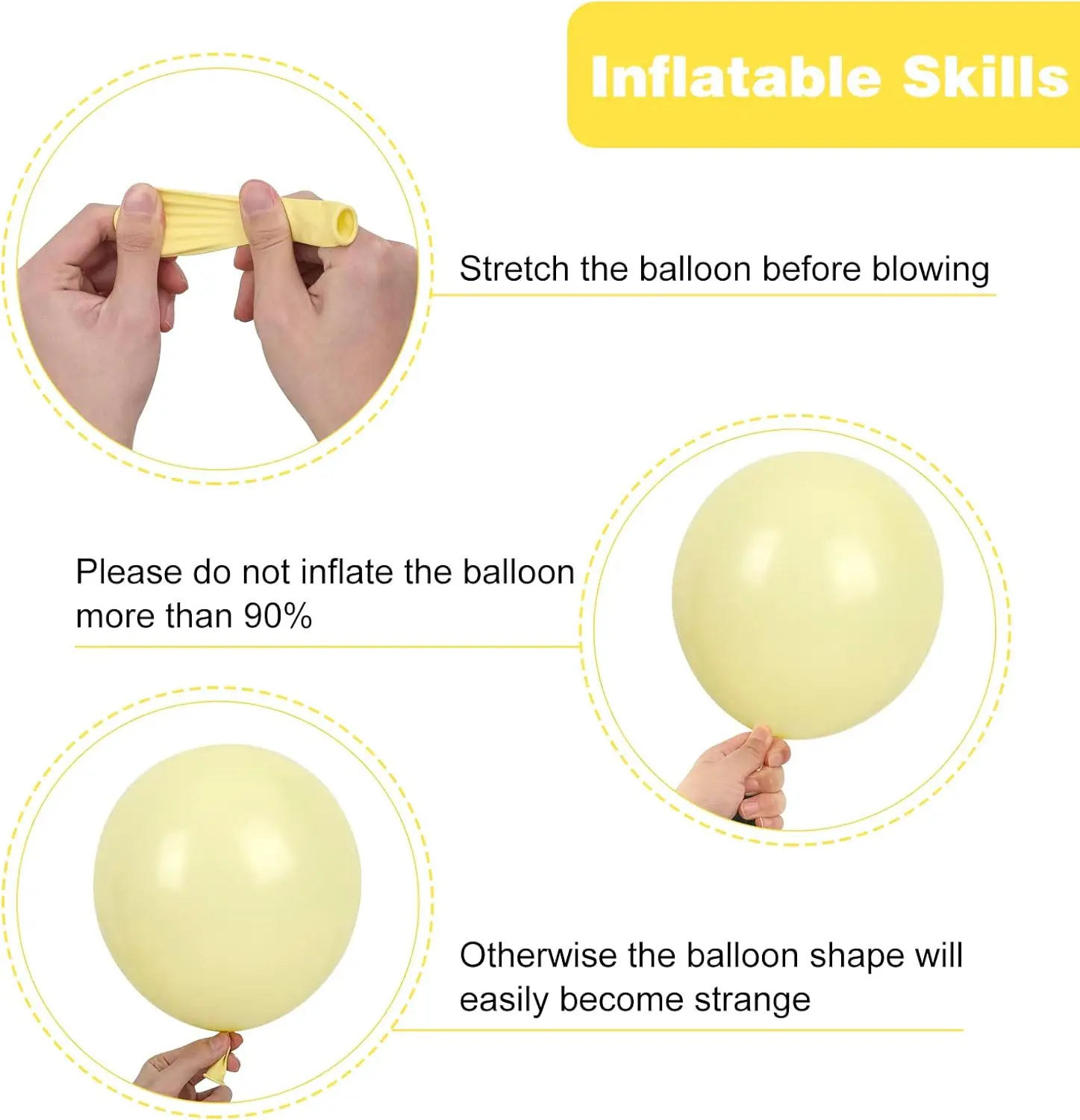 Inflatable Skills

Stretch the balloon before blowing

Please do not inflate the balloon more than 90%

Otherwise the balloon shape will easily become strange