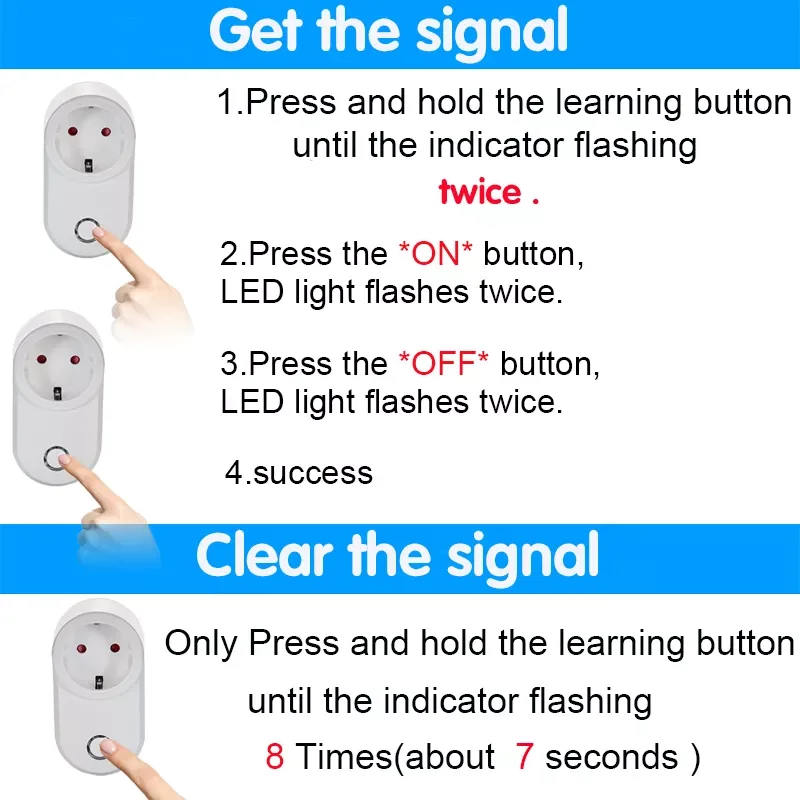 Get the signal

1.Press and hold the learning button until the indicator flashing twice .

2.Press the *ON* button, LED light flashes twice.

3.Press the *OFF* button, LED light flashes twice.

4.success

Clear the signal

Only Press and hold the learning button until the indicator flashing 8 Times(about 7 seconds )