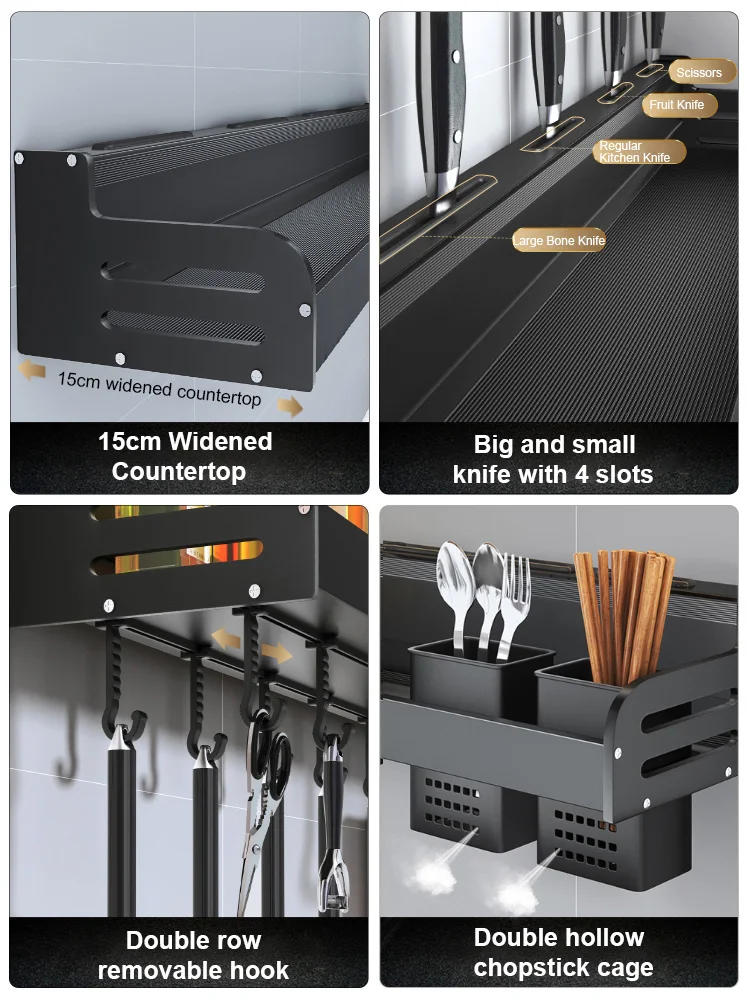 15cm widened countertop

15cm Widened Countertop

Scissors

Fruit Knife

Regular Kitchen Knife

Large Bone Knife

Big and small knife with 4 slots

Double row removable hook

Double hollow chopstick cage