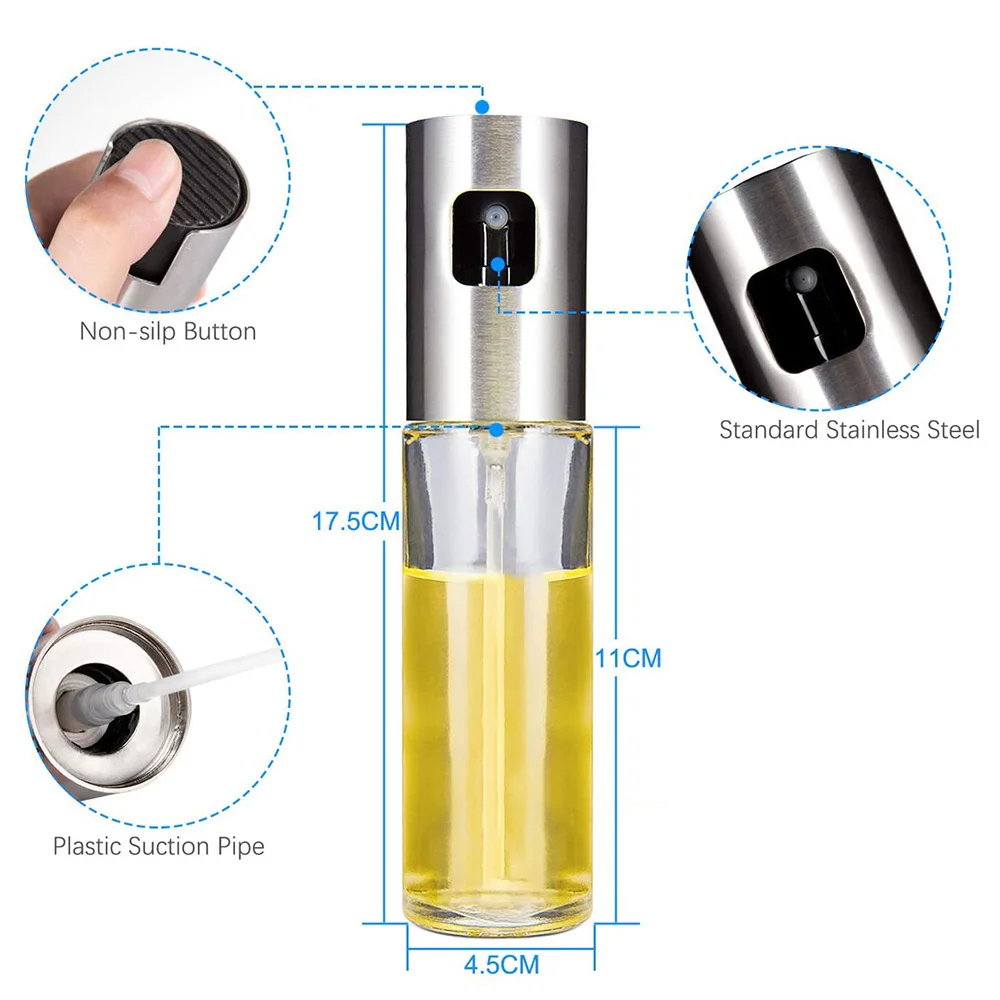 Non-silp Button

Standard Stainless Steel

17.5CM

11CM

Plastic Suction Pipe

4.5CM