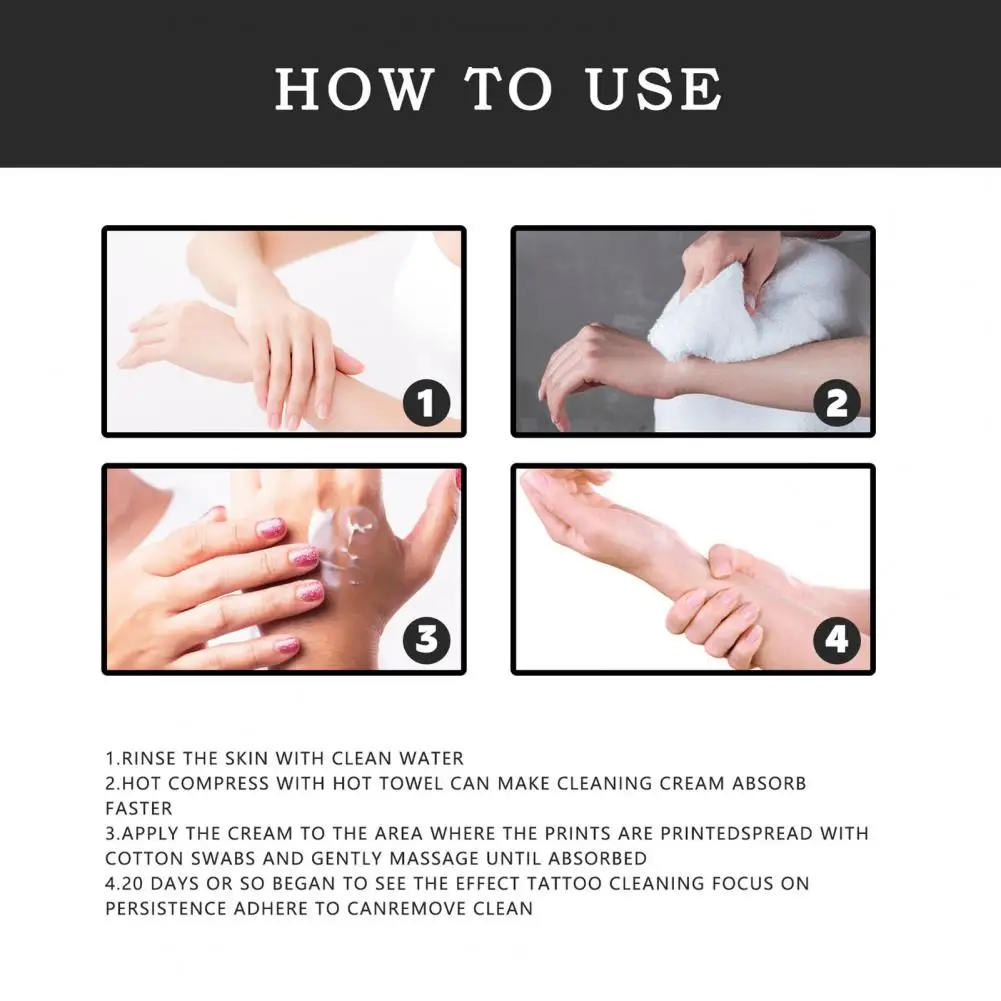 HOW TO USE

1

2

3

4

1.RINSE THE SKIN WITH CLEAN WATER
2.HOT COMPRESS WITH HOT TOWEL CAN MAKE CLEANING CREAM ABSORB FASTER
3.APPLY THE CREAM TO THE AREA WHERE THE PRINTS ARE PRINTEDSPREAD WITH COTTON SWABS AND GENTLY MASSAGE UNTIL ABSORBED
4.20 DAYS OR SO BEGAN TO SEE THE EFFECT TATTOO CLEANING FOCUS ON PERSISTENCE ADHERE TO CANREMOVE CLEAN