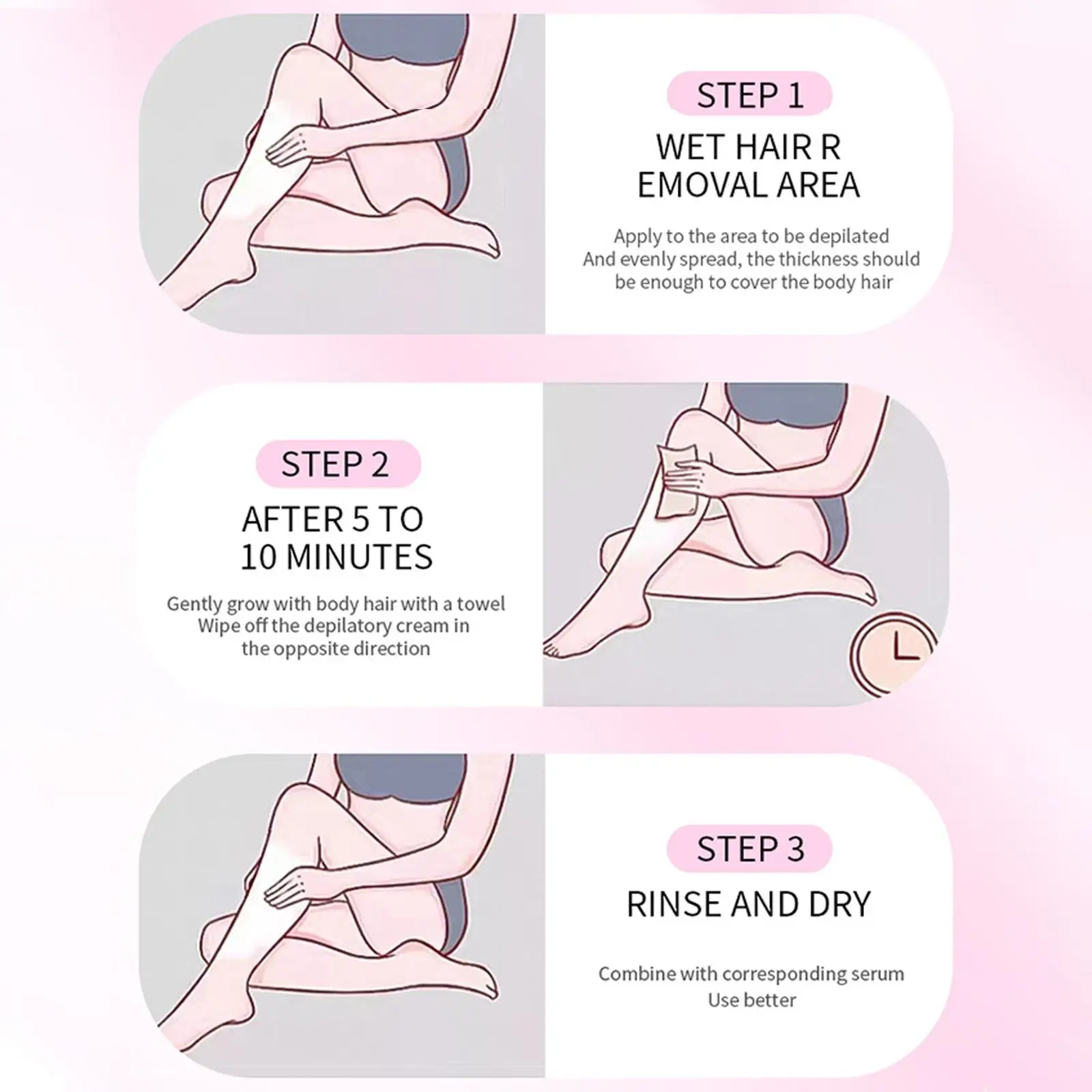 STEP 1

WET HAIR R EMOVAL AREA

Apply to the area to be depilated
And evenly spread, the thickness should be enough to cover the body hair

STEP 2

AFTER 5 TO 10 MINUTES

Gently grow with body hair with a towel
Wipe off the depilatory cream in the opposite direction

STEP 3

RINSE AND DRY

Combine with corresponding serum
Use better