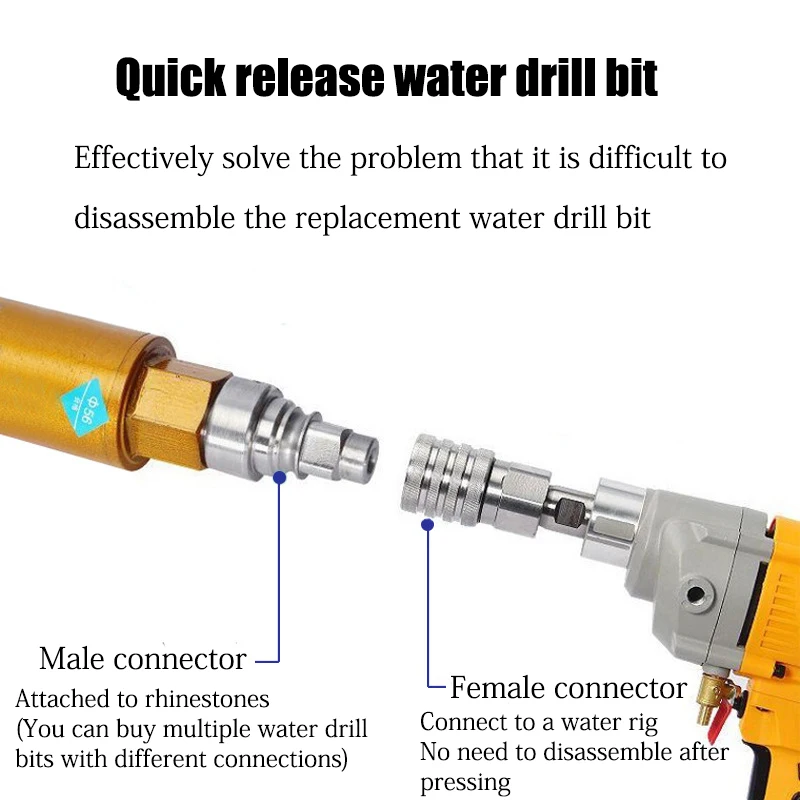 Quick release water drill bit

Effectively solve the problem that it is difficult to disassemble the replacement water drill bit

Φ56

Male connector
Attached to rhinestones
(You can buy multiple water drill bits with different connections)

Female connector
Connect to a water rig
No need to disassemble after pressing