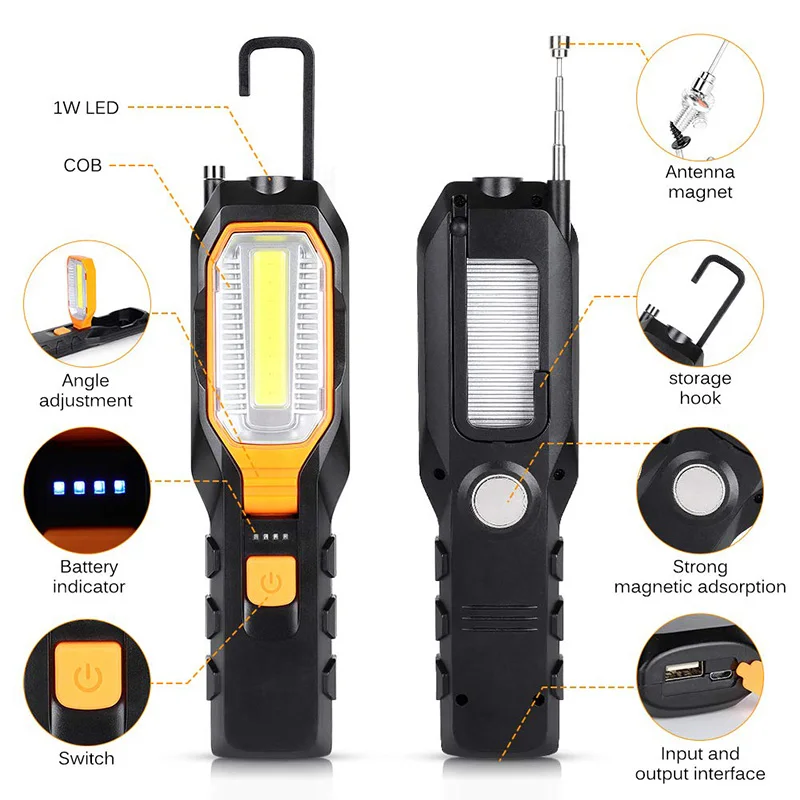 1W LED

COB

Angle adjustment

Battery indicator

Switch

Antenna magnet

storage hook

Strong magnetic adsorption

Input and output interface