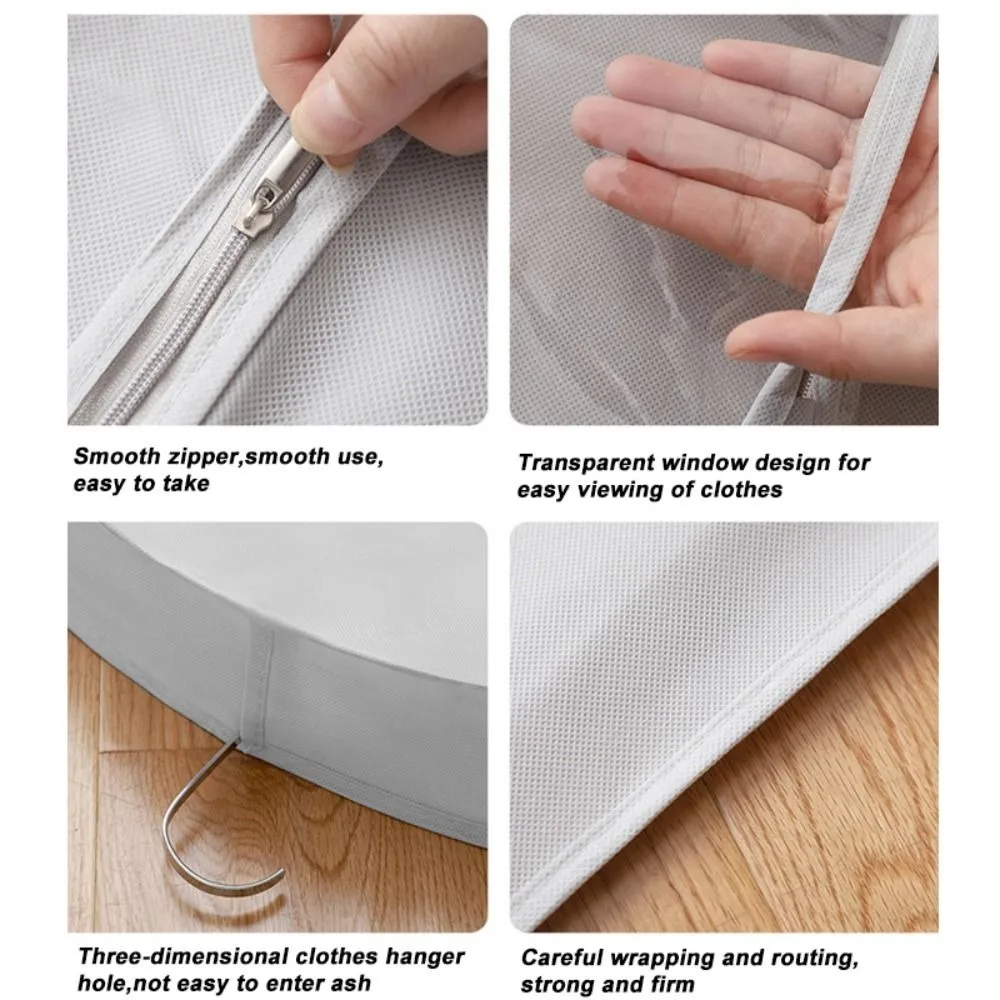 Smooth zipper,smooth use, easy to take

Transparent window design for easy viewing of clothes

Three-dimensional clothes hanger hole,not easy to enter ash

Careful wrapping and routing, strong and firm