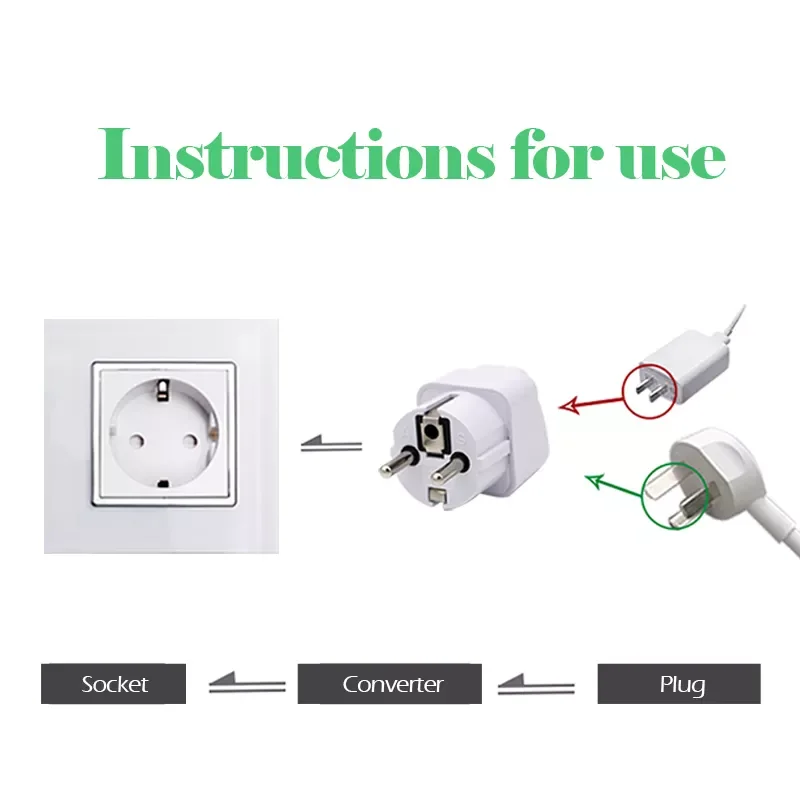 Instructions for use

Socket

Converter

Plug