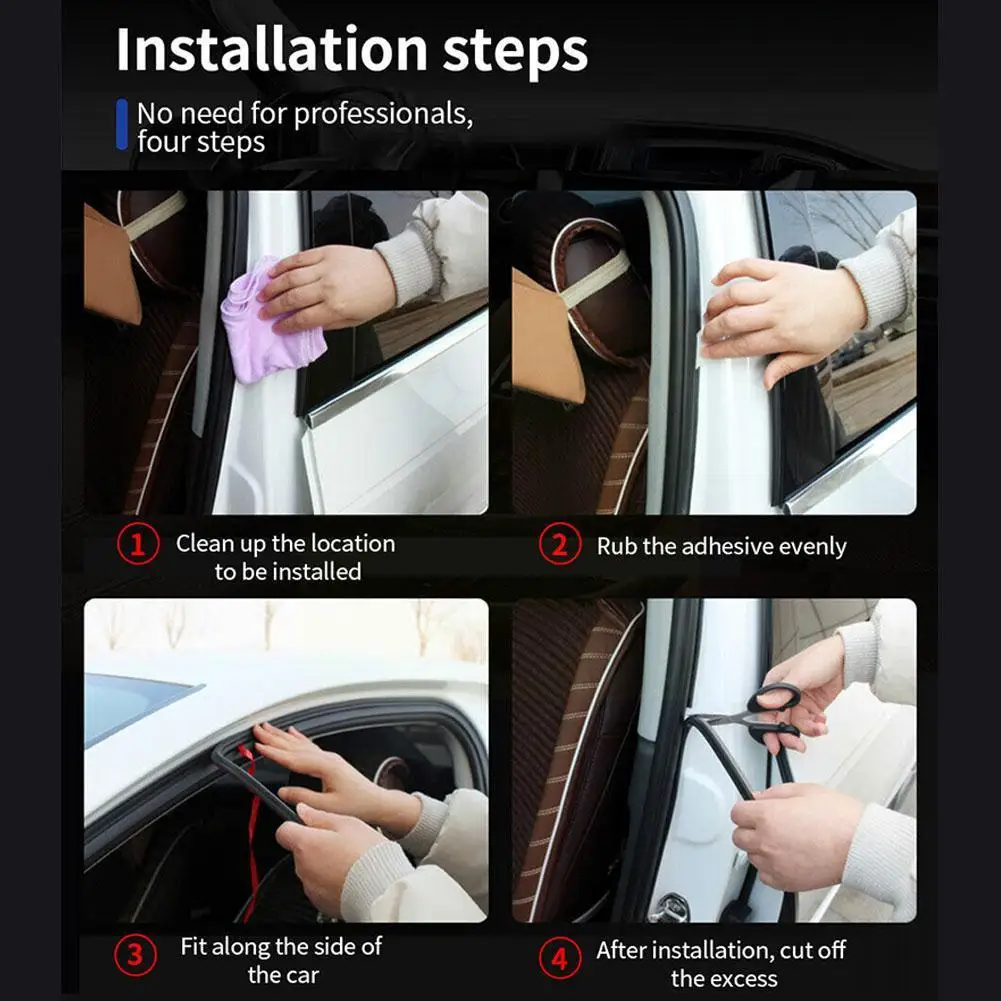 Installation steps

No need for professionals, four steps

1 Clean up the location to be installed

2 Rub the adhesive evenly

3 Fit along the side of the car

4 After installation, cut off the excess