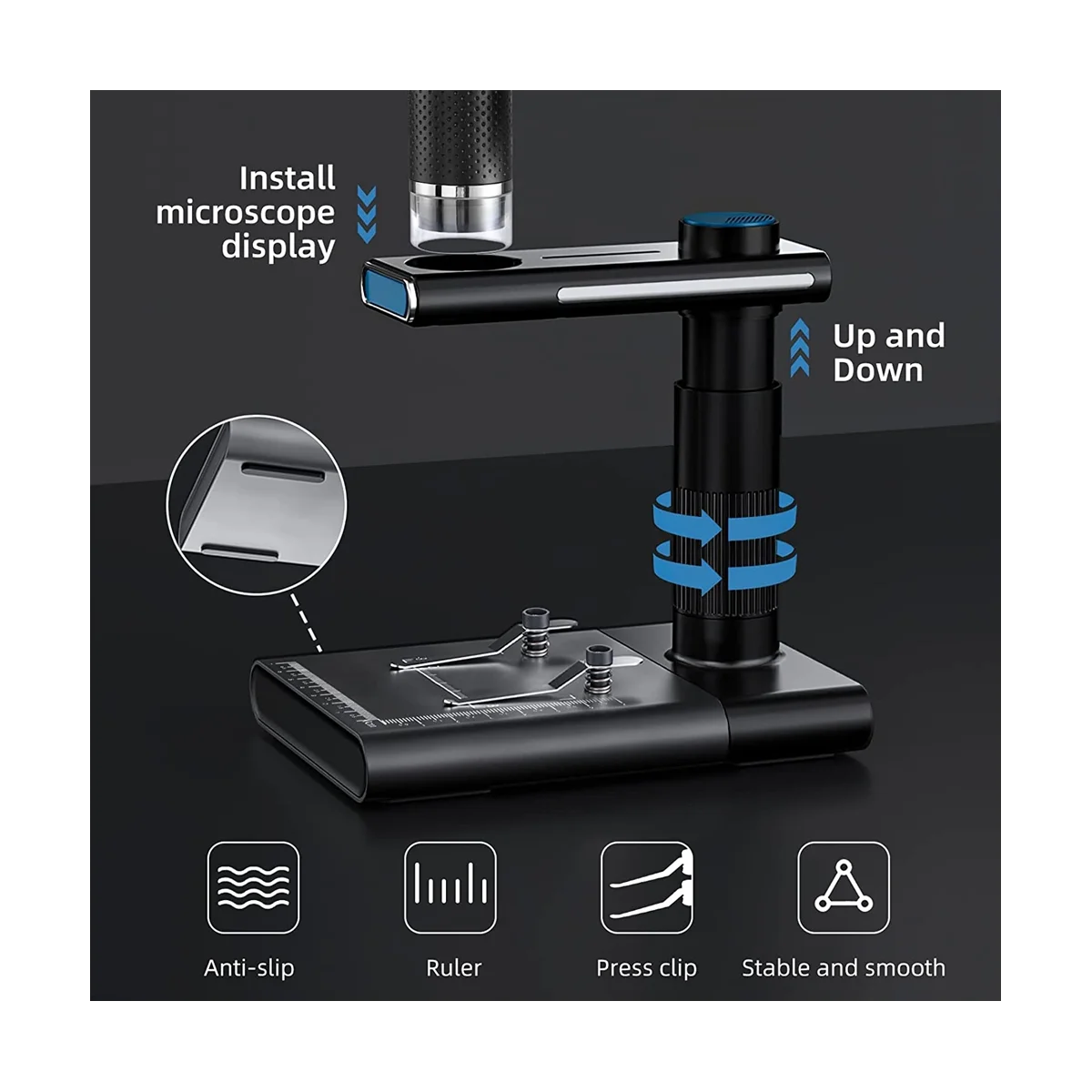 Install microscope display

Up and Down

Anti-slip

Ruler

Press clip

Stable and smooth