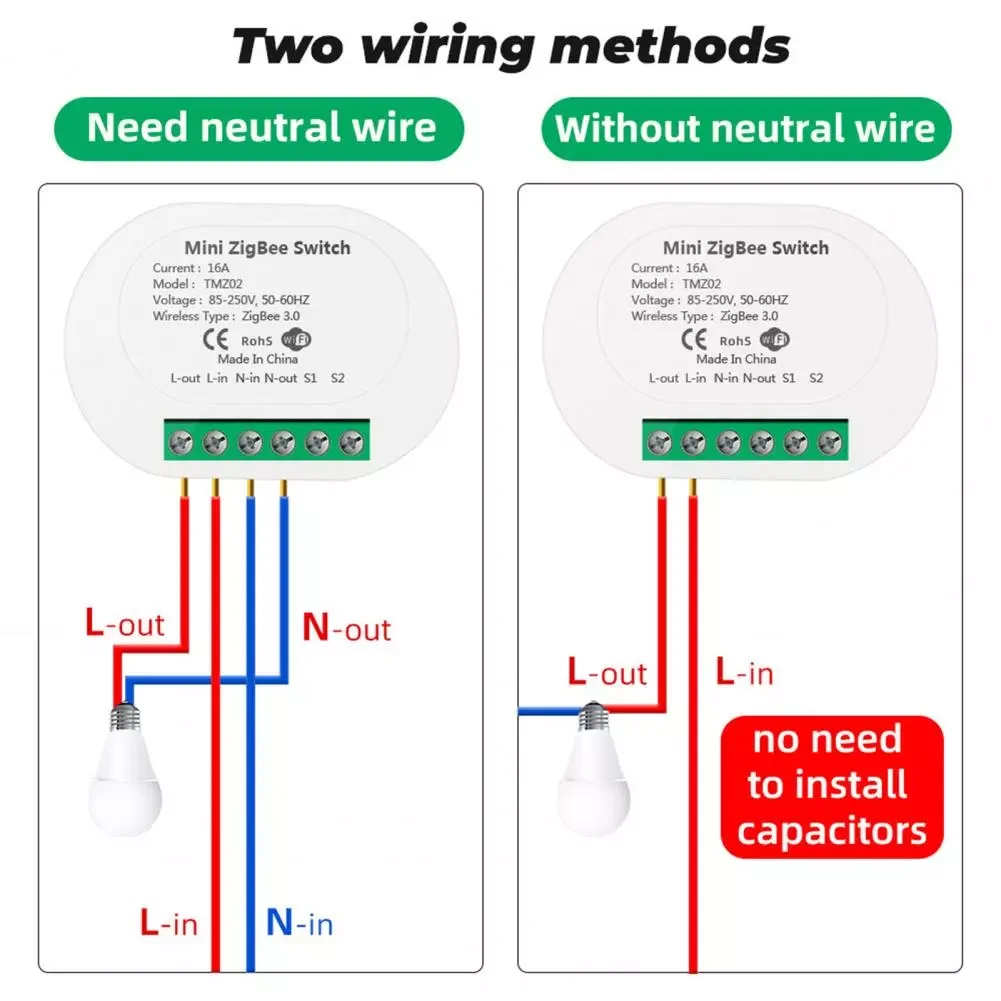 Two wiring methods

Need neutral wire

Mini ZigBee Switch
Current : 16A
Model : TMZ02
Voltage : 85-250V, 50-60HZ
Wireless Type : ZigBee 3.0
CE RoHS WiFi
Made In China
L-out L-in N-in N-out S1 S2

L-out
N-out
L-in
N-in

Without neutral wire

Mini ZigBee Switch
Current : 16A
Model : TMZ02
Voltage : 85-250V, 50-60HZ
Wireless Type : ZigBee 3.0
CE RoHS WiFi
Made In China
L-out L-in N-in N-out S1 S2

L-out
L-in

no need to install capacitors