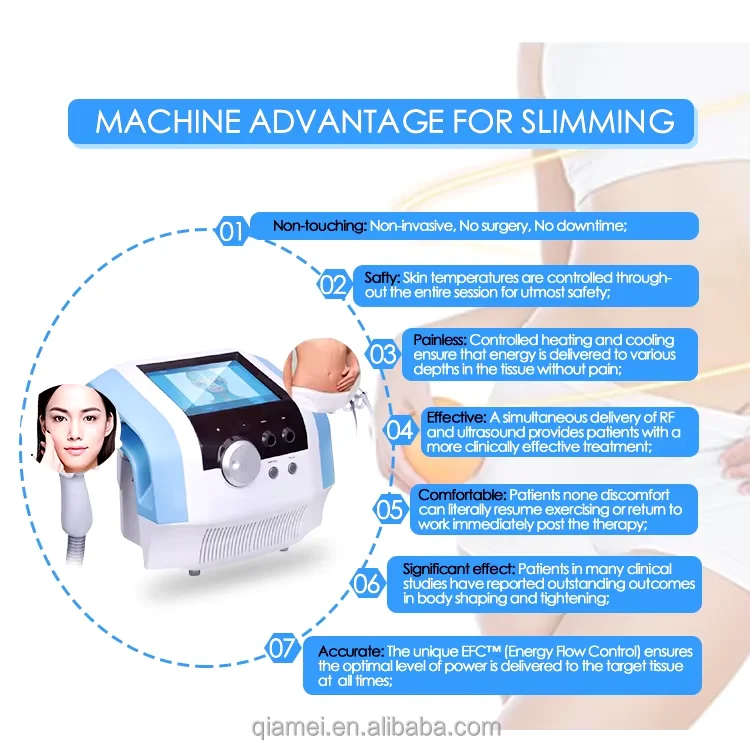 MACHINE ADVANTAGE FOR SLIMMING

01 Non-touching: Non-invasive, No surgery, No downtime;

02 Safty: Skin temperatures are controlled throughout the entire session for utmost safety;

03 Painless: Controlled heating and cooling ensure that energy is delivered to various depths in the tissue without pain;

04 Effective: A simultaneous delivery of RF and ultrasound provides patients with a more clinically effective treatment;

05 Comfortable: Patients none discomfort can literally resume exercising or return to work immediately post the therapy;

06 Significant effect: Patients in many clinical studies have reported outstanding outcomes in body shaping and tightening;

07 Accurate: The unique EFC™ (Energy Flow Control) ensures the optimal level of power is delivered to the target tissue at all times;

qiamei.en.alibaba.com