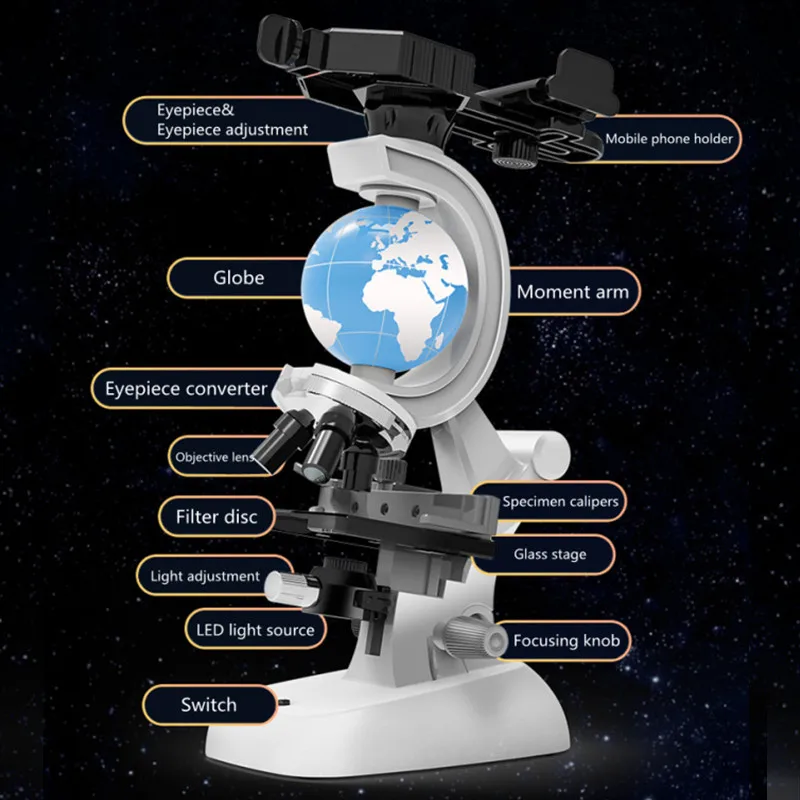 Eyepiece&
Eyepiece adjustment

Mobile phone holder

Globe

Moment arm

Eyepiece converter

Objective lens

Specimen calipers

Filter disc

Glass stage

Light adjustment

LED light source

Focusing knob

Switch