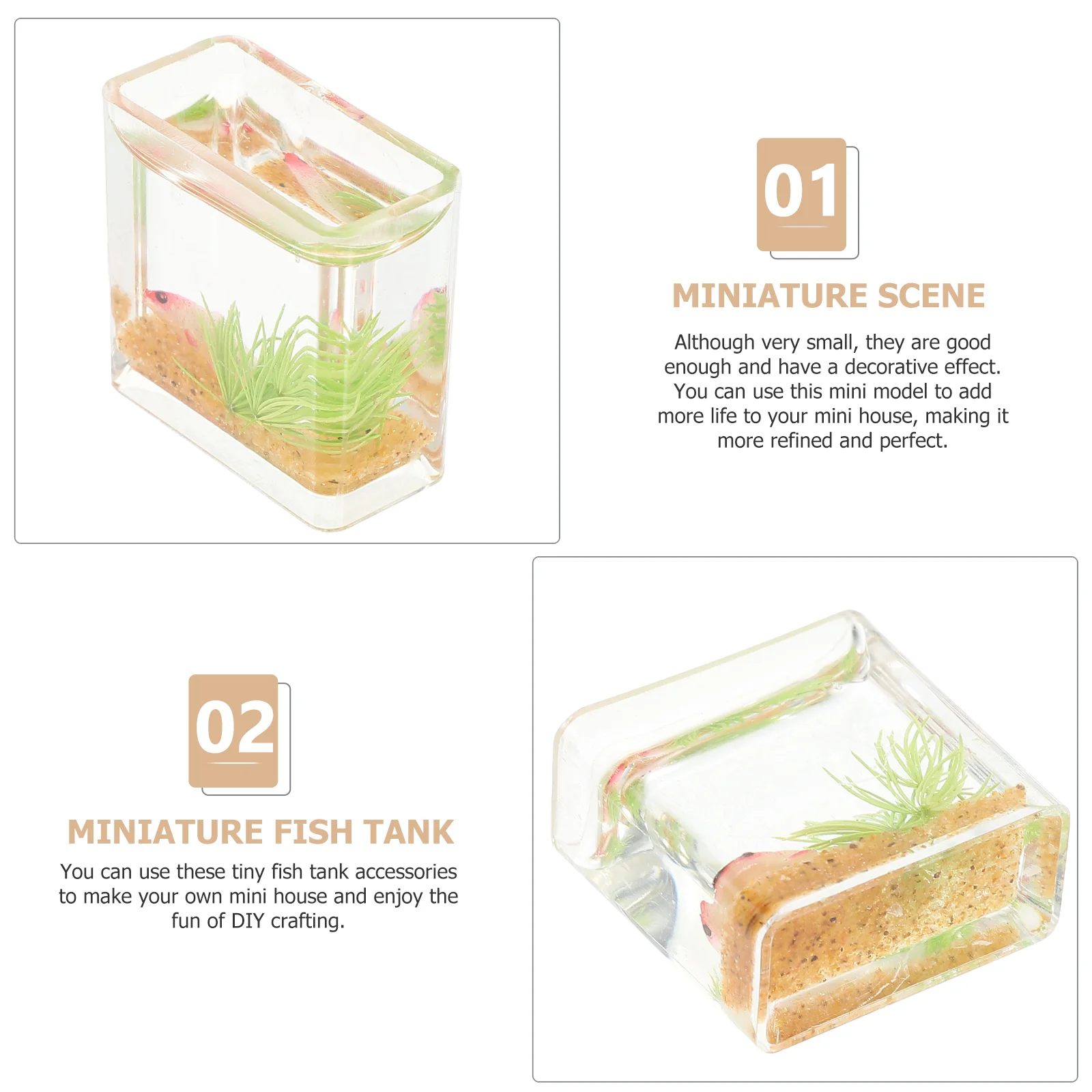 01

MINIATURE SCENE

Although very small, they are good enough and have a decorative effect. You can use this mini model to add more life to your mini house, making it more refined and perfect.

02

MINIATURE FISH TANK

You can use these tiny fish tank accessories to make your own mini house and enjoy the fun of DIY crafting.