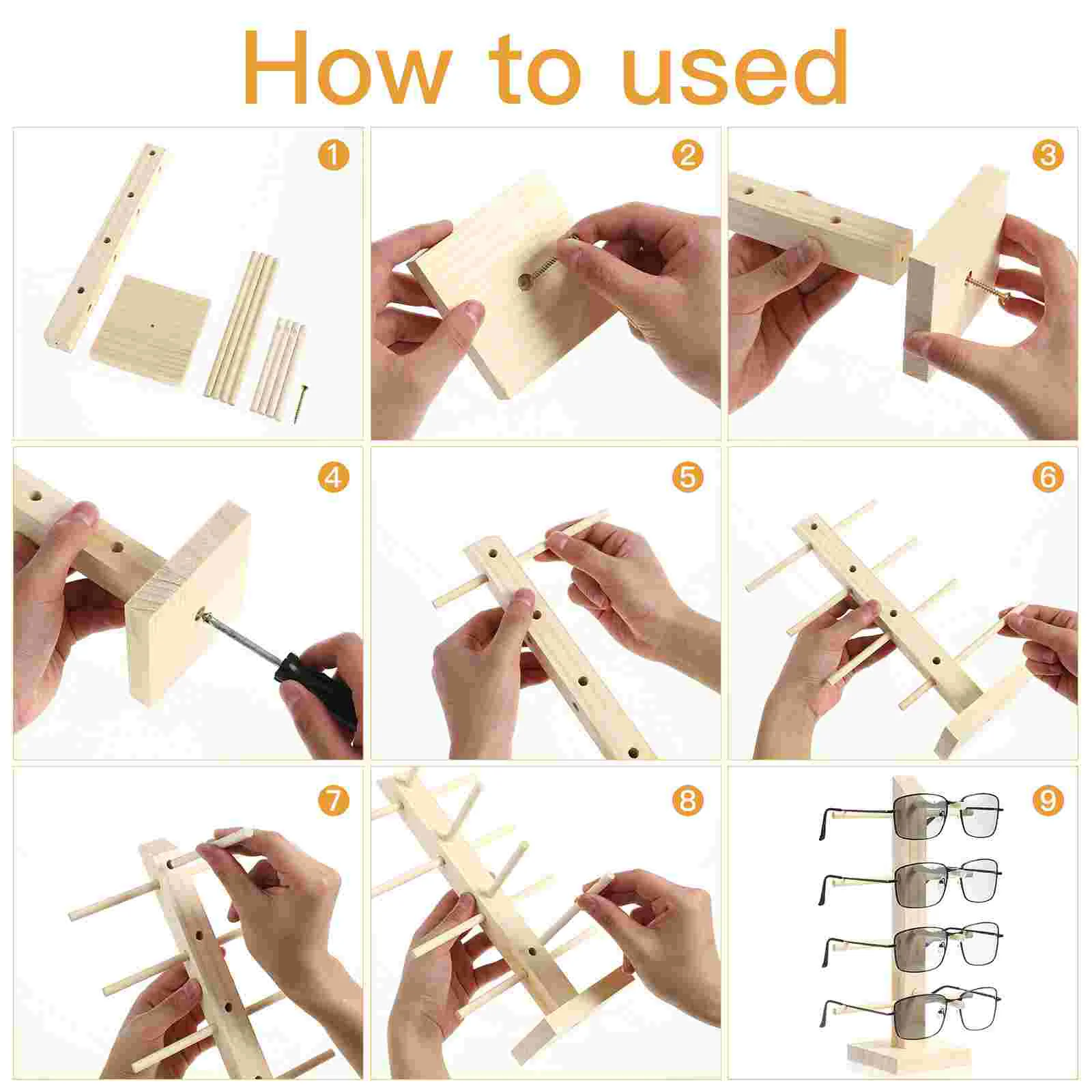 How to used

1

2

3

4

5

6

7

8

9