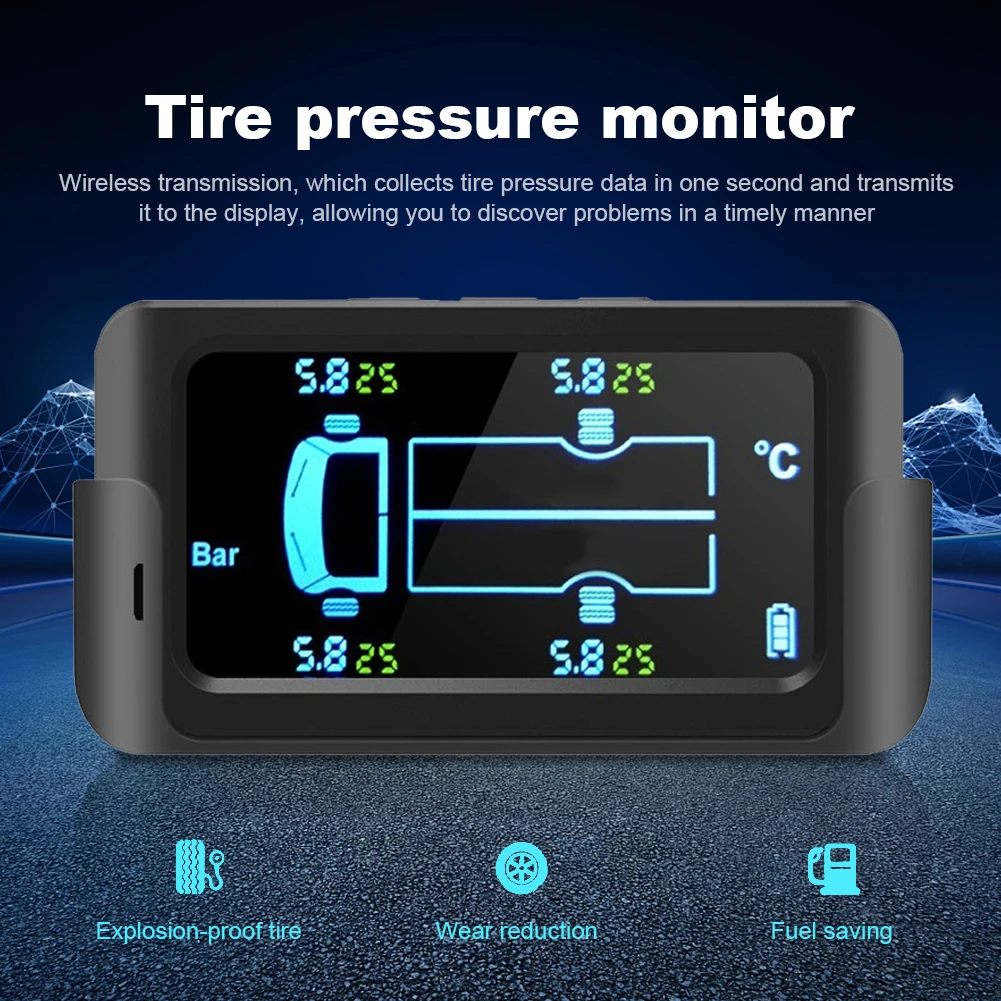 Tire pressure monitor

Wireless transmission, which collects tire pressure data in one second and transmits it to the display, allowing you to discover problems in a timely manner

5.8 25

5.8 25

°C

Bar

5.8 25

5.8 25

Explosion-proof tire

Wear reduction

Fuel saving