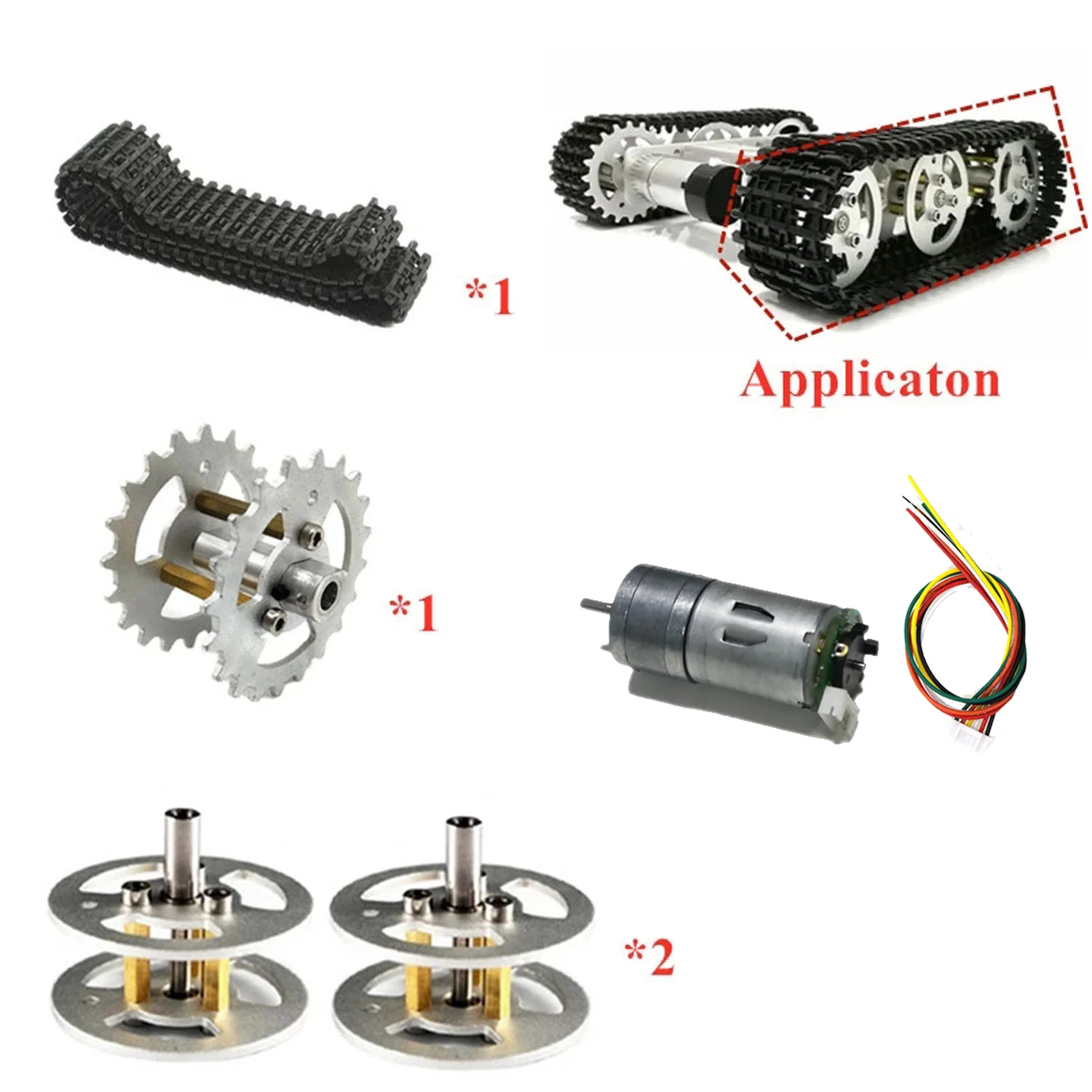 *1

Applicaton

*1

*2