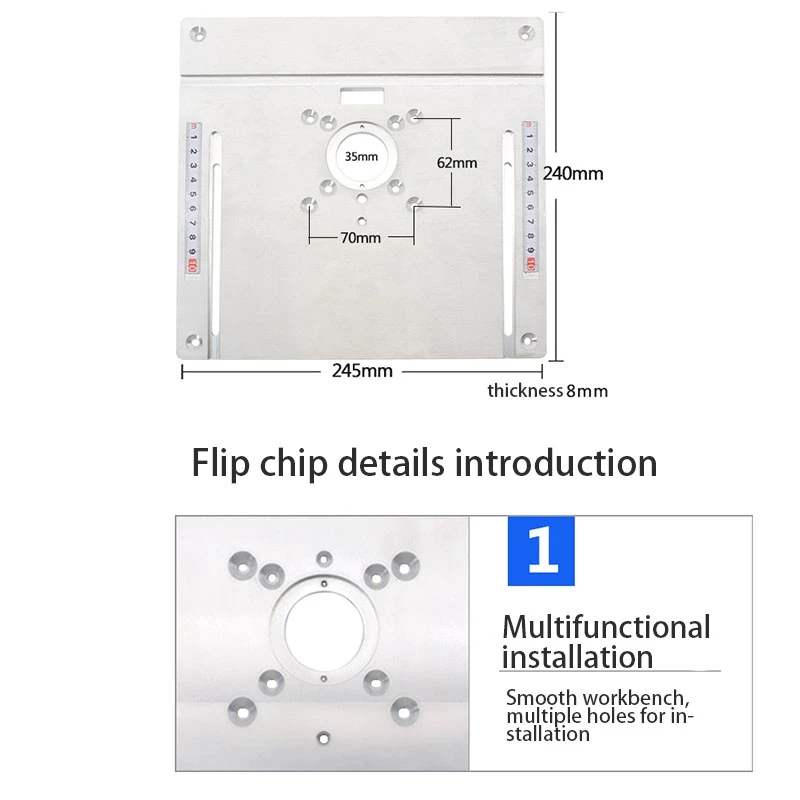 1
2
3
4
5
6
7
8
9
10

35mm

62mm

70mm

1
2
3
4
5
6
7
8
9
10

240mm

245mm

thickness 8mm

Flip chip details introduction

1

Multifunctional installation

Smooth workbench, multiple holes for installation