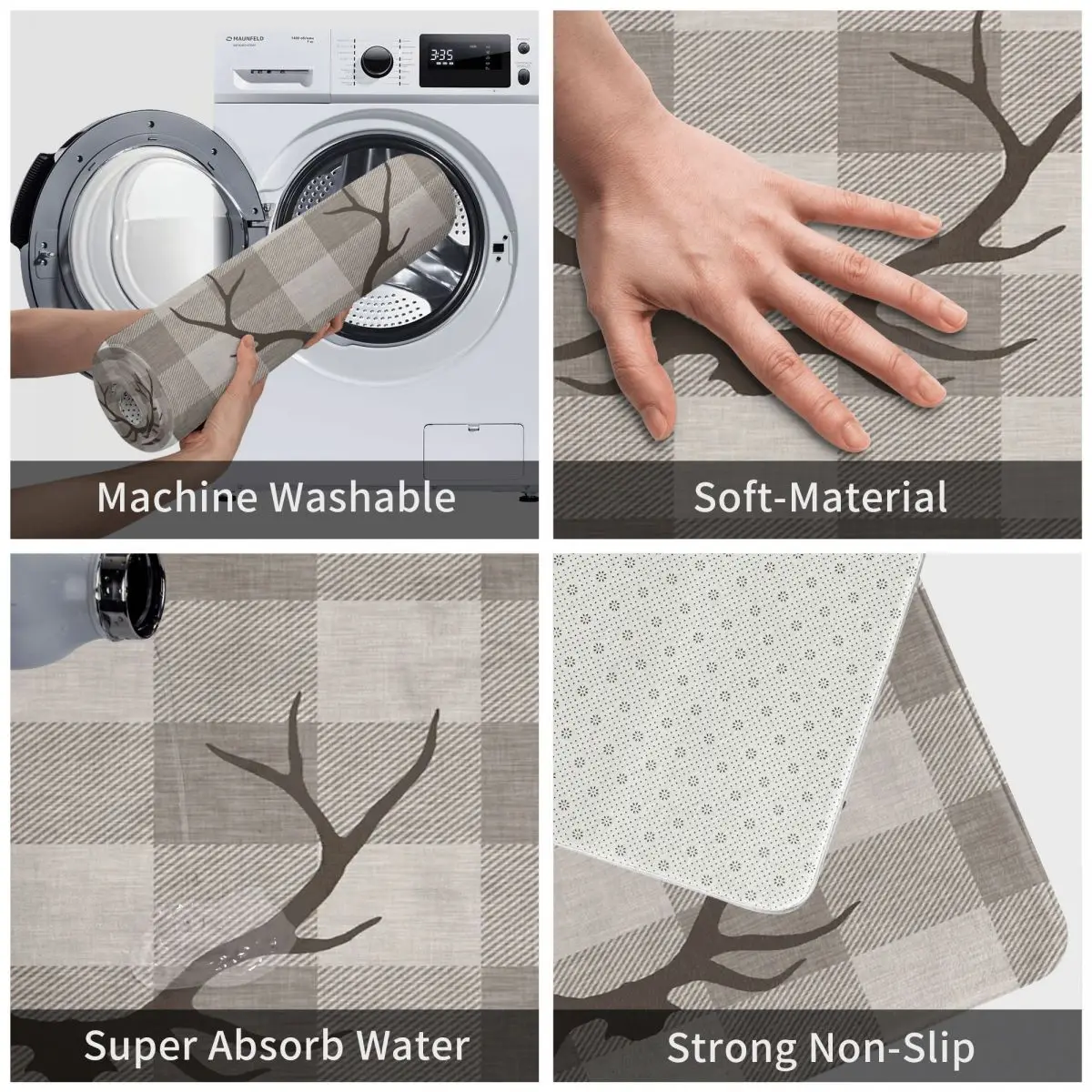 MAUNFELD

3:35

Machine Washable

Soft-Material

Super Absorb Water

Strong Non-Slip