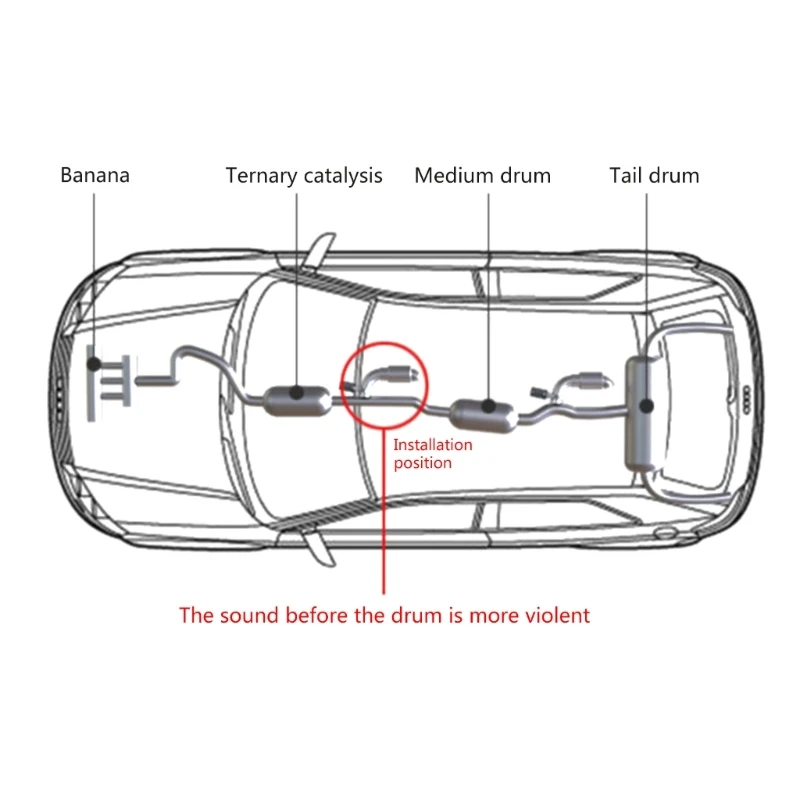 Banana
Ternary catalysis
Medium drum
Tail drum

Installation position

The sound before the drum is more violent