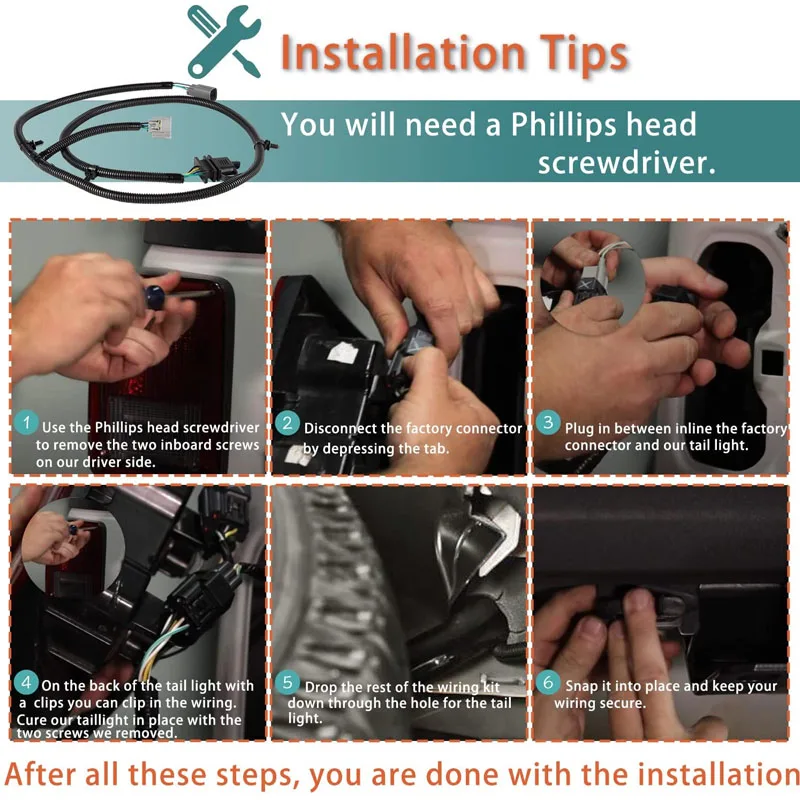 Installation Tips

You will need a Phillips head screwdriver.

1 Use the Phillips head screwdriver to remove the two inboard screws on our driver side.

2 Disconnect the factory connector by depressing the tab.

3 Plug in between inline the factory connector and our tail light.

4 On the back of the tail light with a clips you can clip in the wiring. Cure our taillight in place with the two screws we removed.

5 Drop the rest of the wiring kit down through the hole for the tail light.

6 Snap it into place and keep your wiring secure.

After all these steps, you are done with the installation