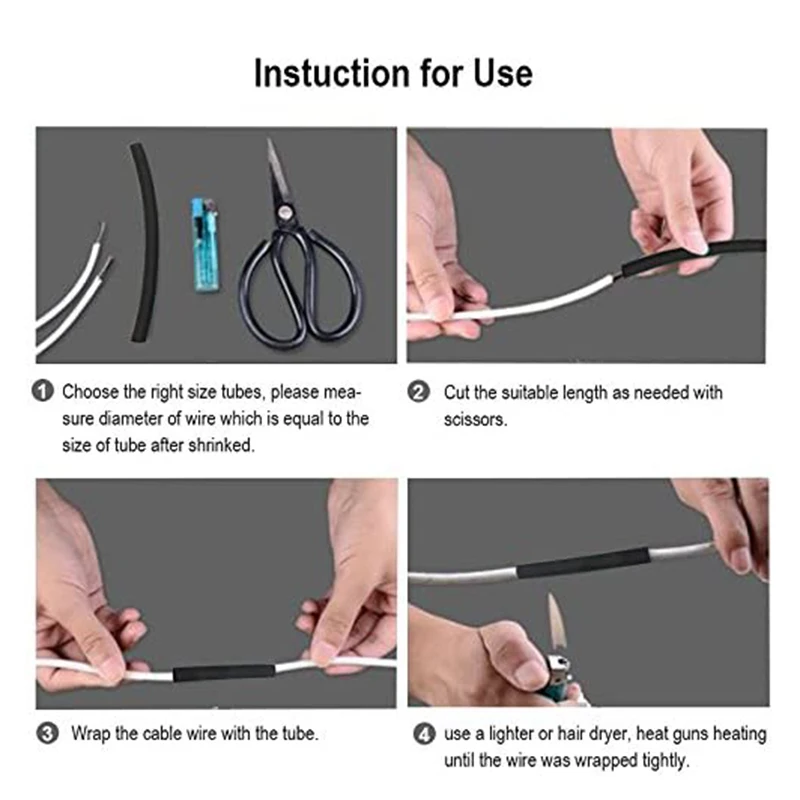 Instuction for Use

1 Choose the right size tubes, please measure diameter of wire which is equal to the size of tube after shrinked.

2 Cut the suitable length as needed with scissors.

3 Wrap the cable wire with the tube.

4 use a lighter or hair dryer, heat guns heating until the wire was wrapped tightly.