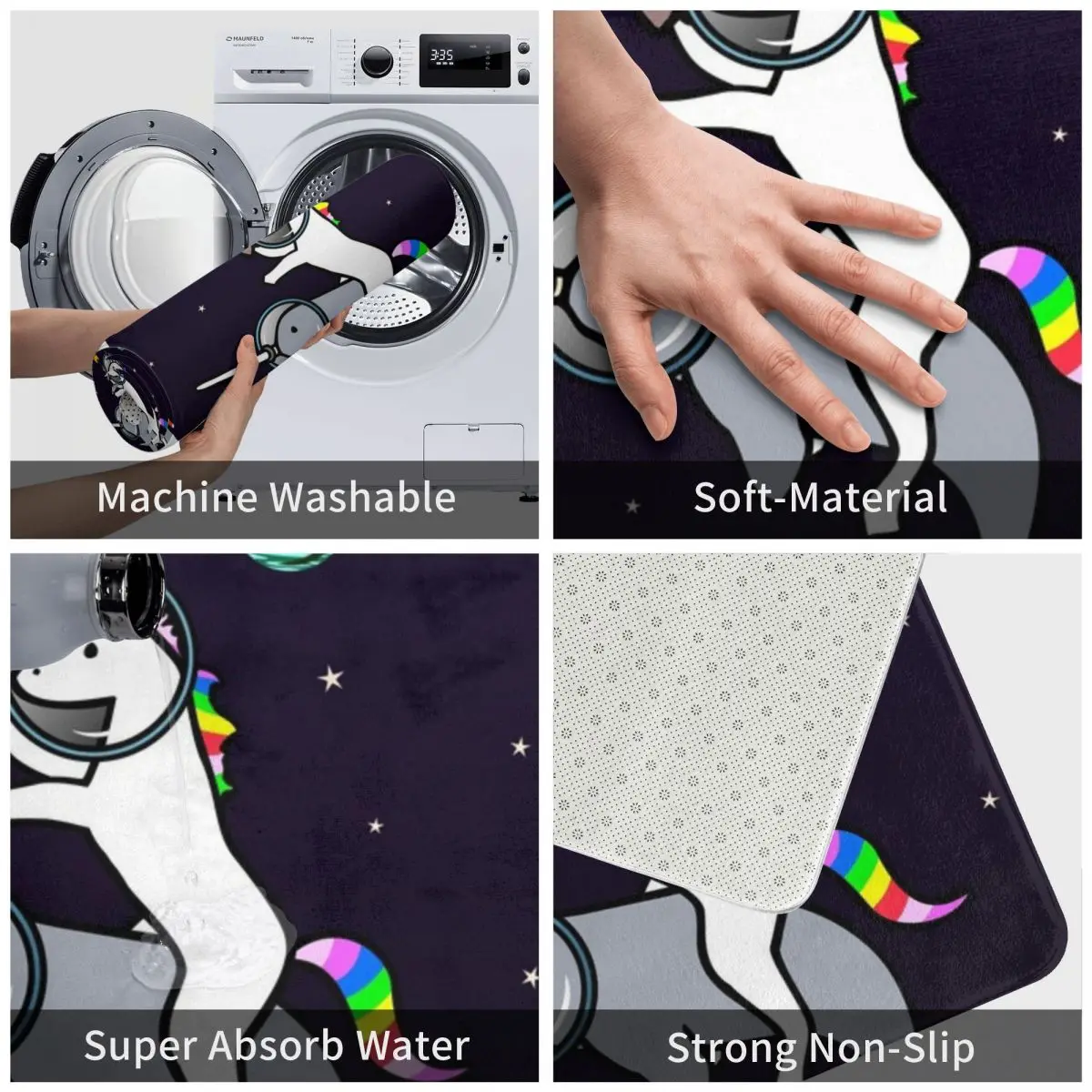 MAUNFELD

3:35

Machine Washable

Soft-Material

Super Absorb Water

Strong Non-Slip