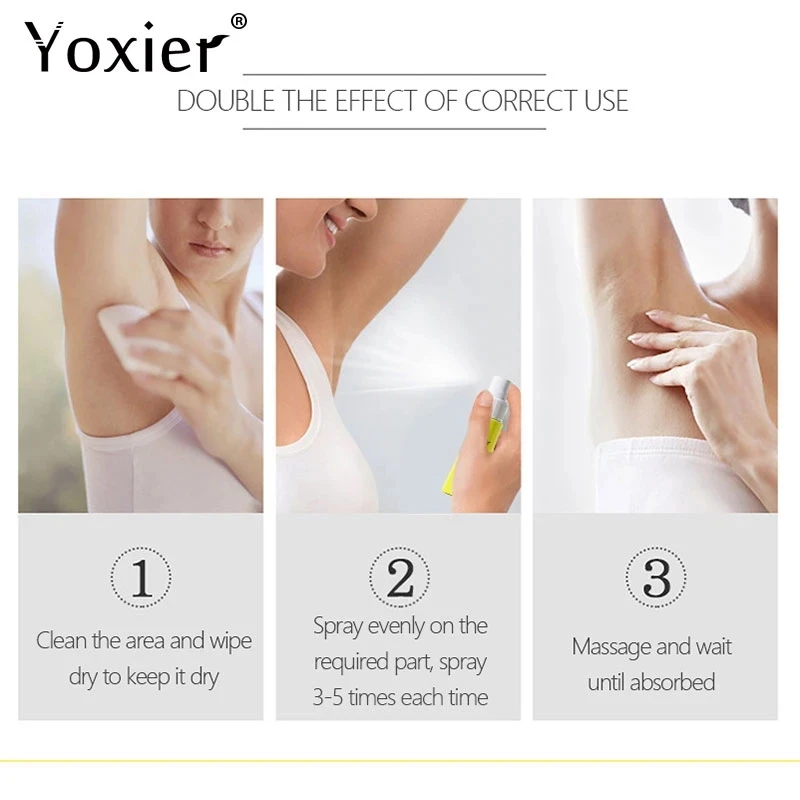 Yoxier®

DOUBLE THE EFFECT OF CORRECT USE

1
Clean the area and wipe dry to keep it dry

2
Spray evenly on the required part, spray 3-5 times each time

3
Massage and wait until absorbed