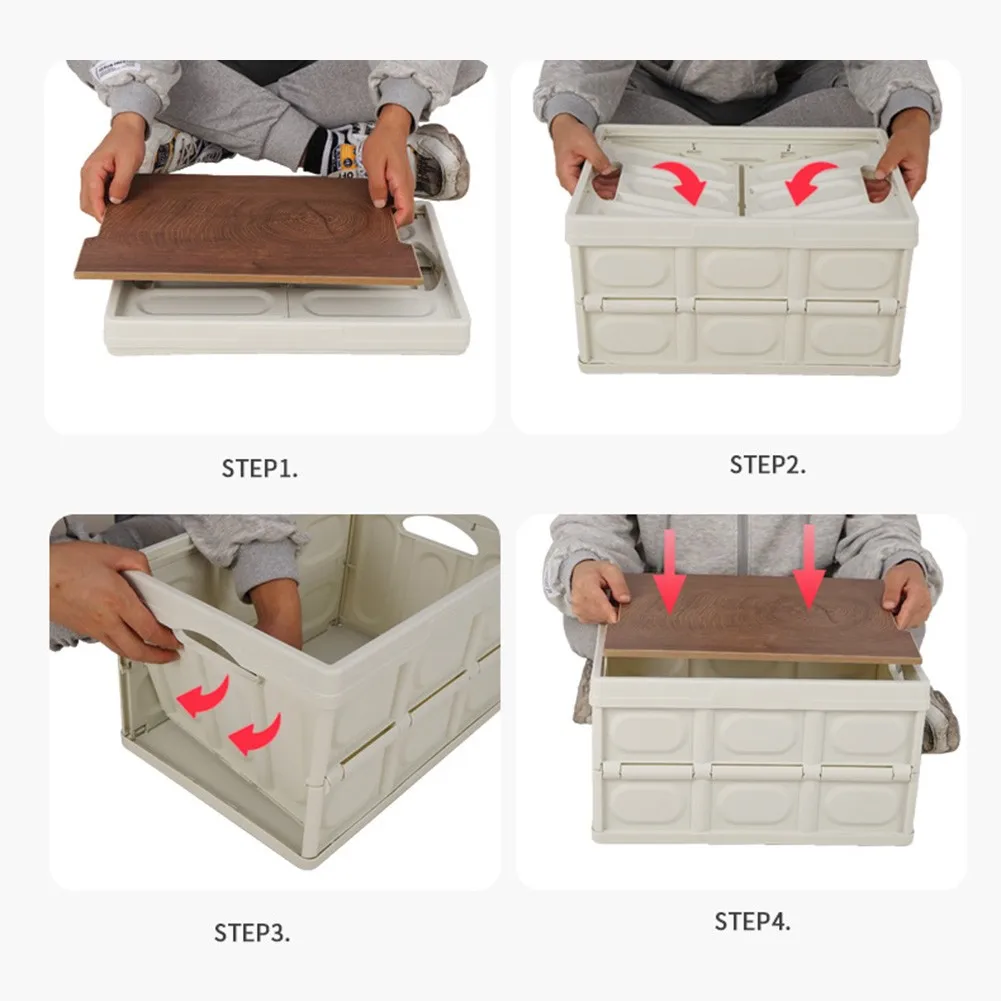 STEP1.

STEP2.

STEP3.

STEP4.