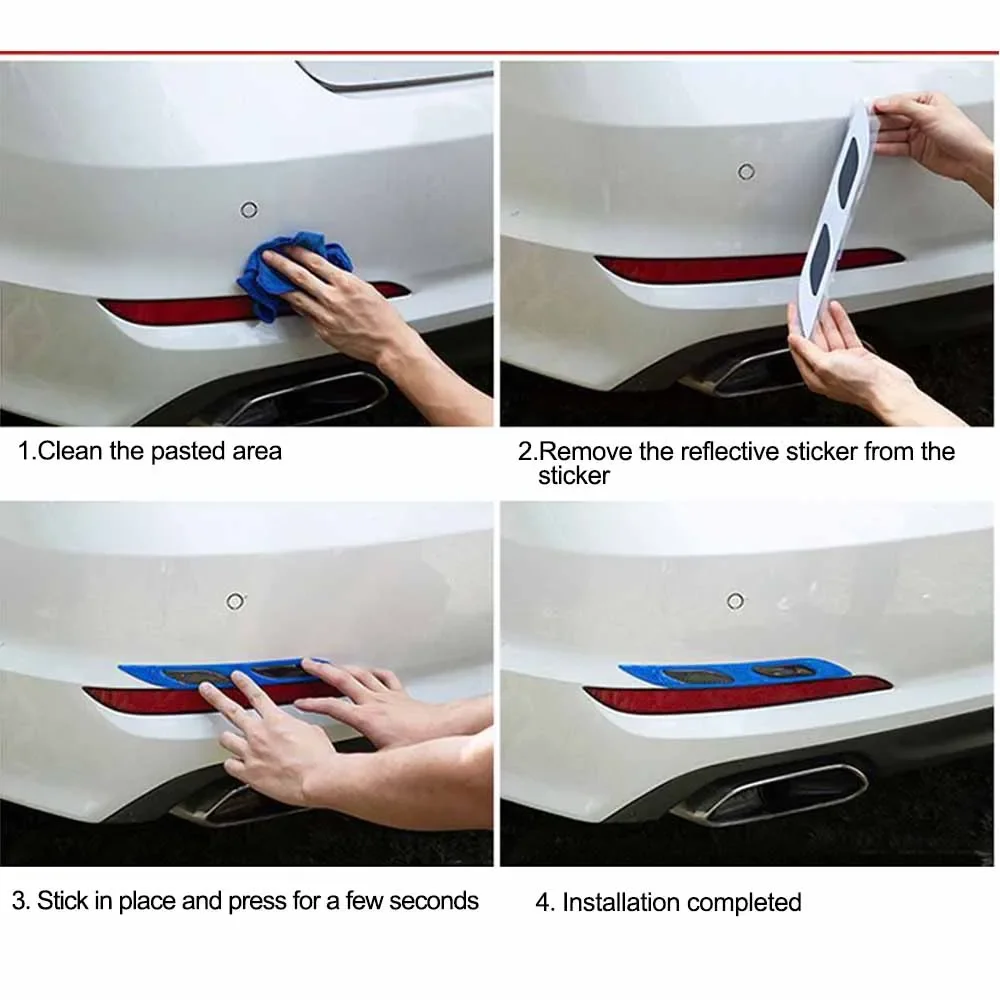 1.Clean the pasted area

2.Remove the reflective sticker from the sticker

3. Stick in place and press for a few seconds

4. Installation completed