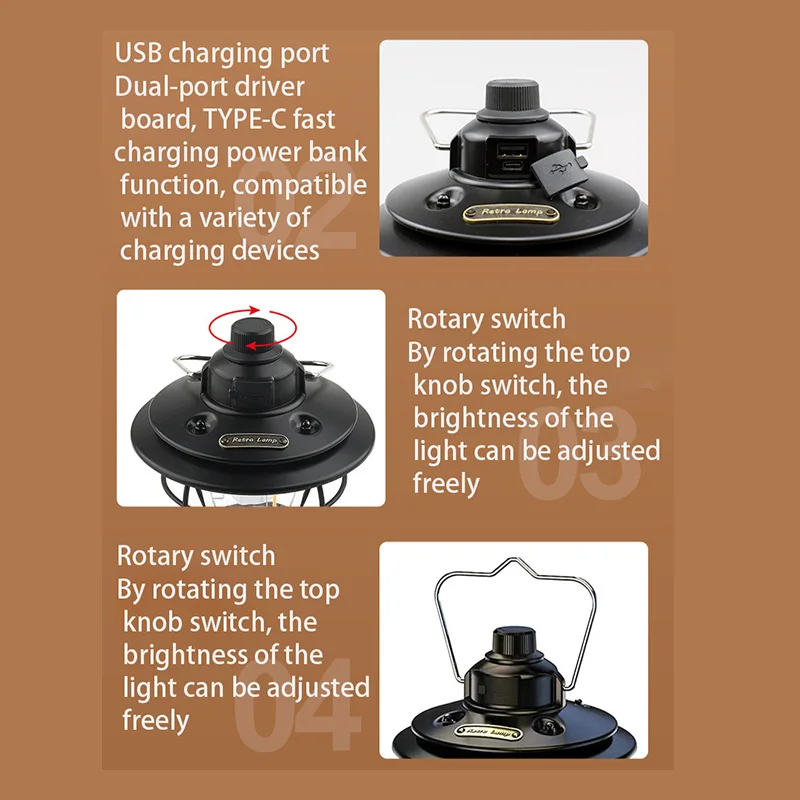 USB charging port
Dual-port driver board, TYPE-C fast charging power bank function, compatible with a variety of charging devices

02

Retro Lamp

Retro Lamp

Rotary switch
By rotating the top knob switch, the brightness of the light can be adjusted freely

03

Rotary switch
By rotating the top knob switch, the brightness of the light can be adjusted freely

04

Retro Lamp