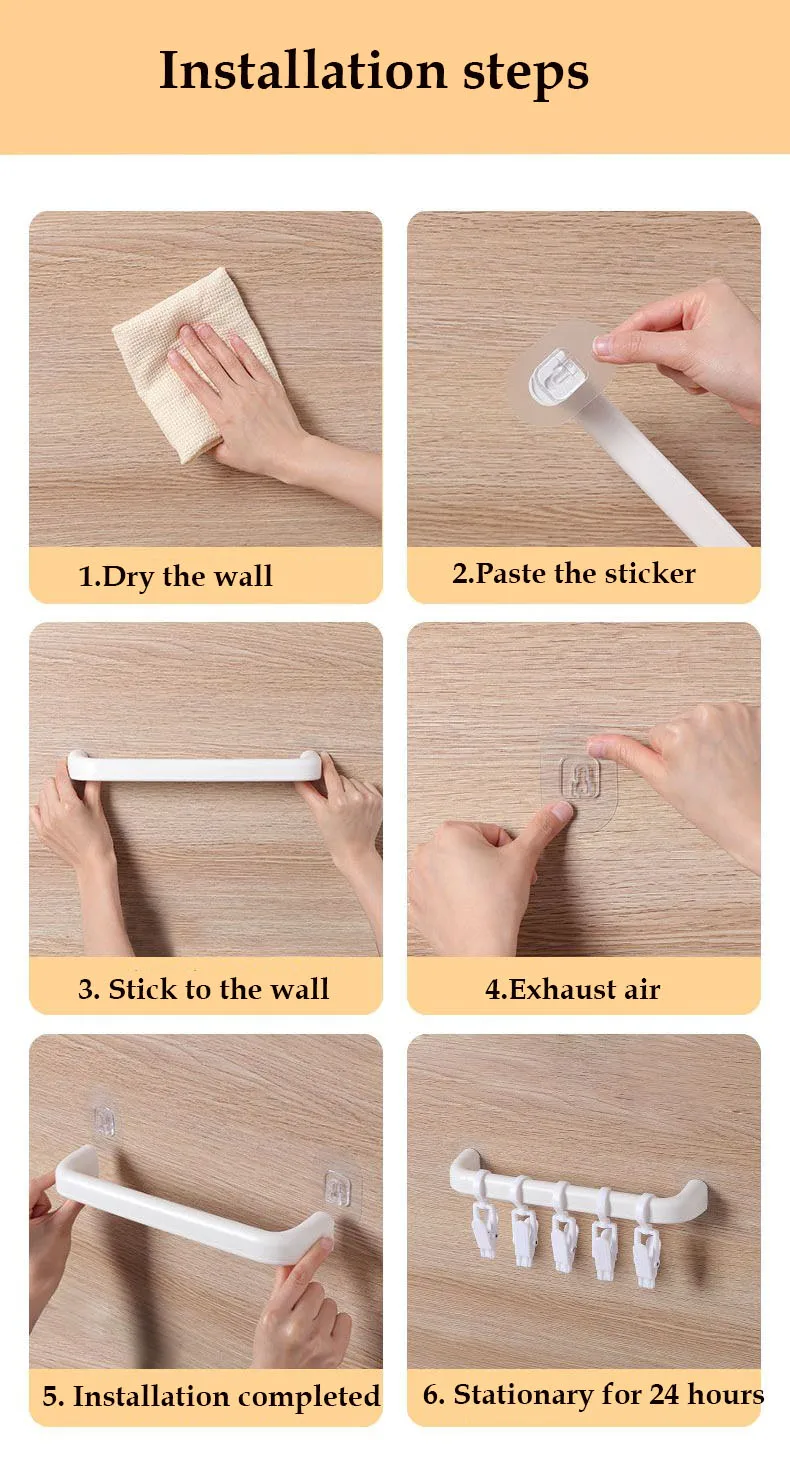 Installation steps

1.Dry the wall

2.Paste the sticker

3. Stick to the wall

4.Exhaust air

5. Installation completed

6. Stationary for 24 hours