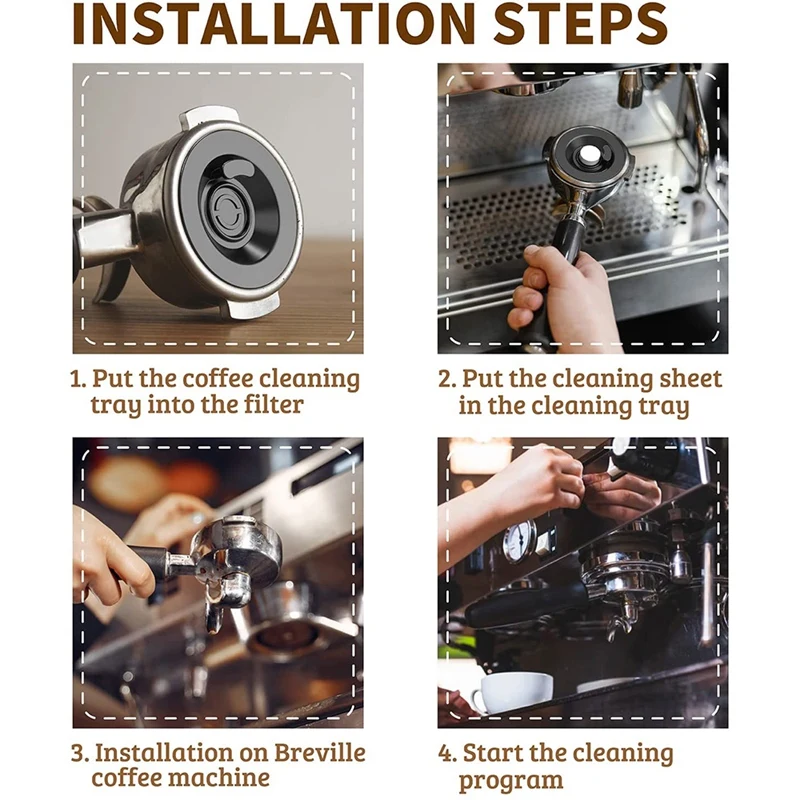 INSTALLATION STEPS

1. Put the coffee cleaning tray into the filter

2. Put the cleaning sheet in the cleaning tray

3. Installation on Breville coffee machine

4. Start the cleaning program