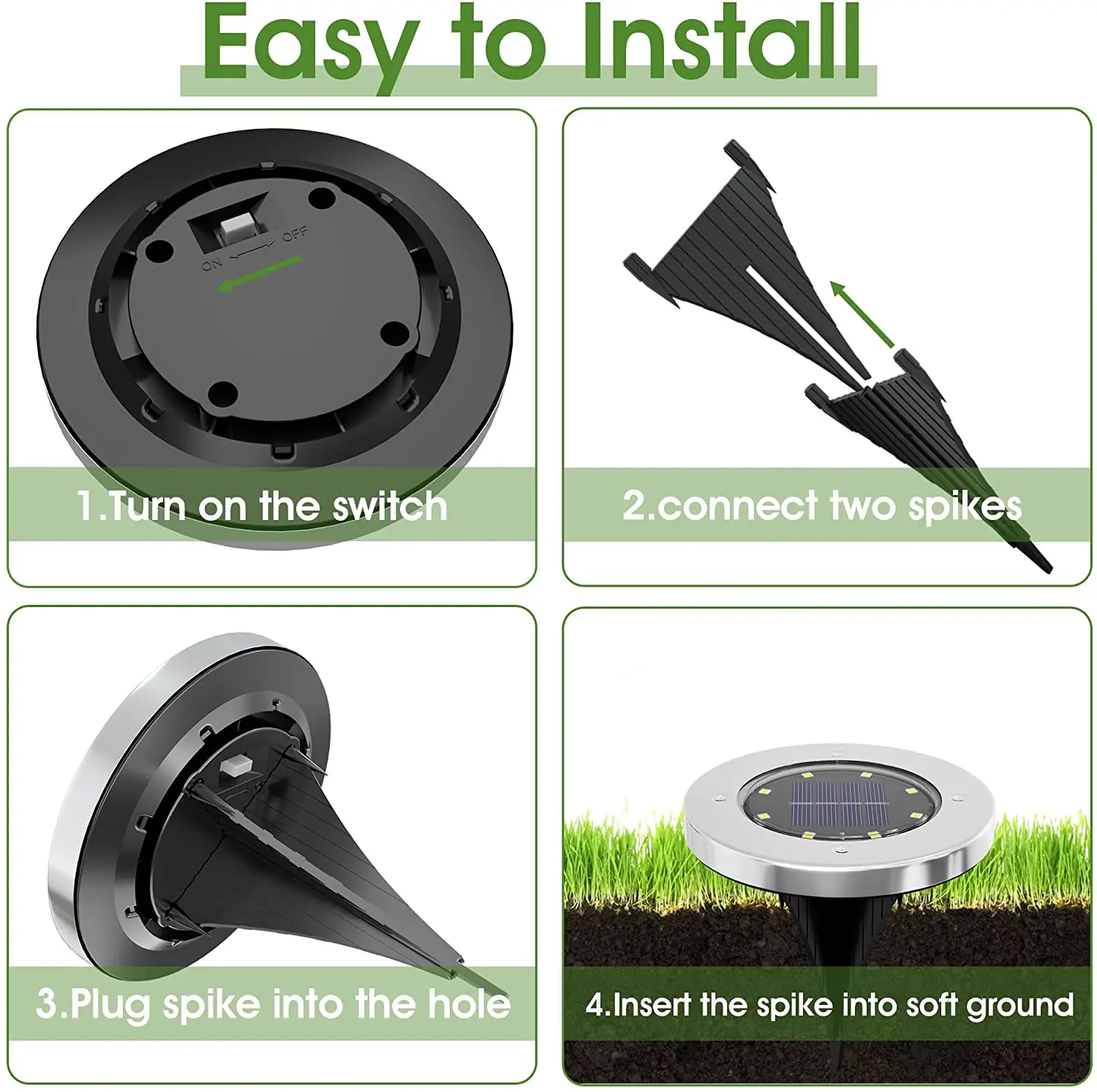 Easy to Install

ON OFF

1.Turn on the switch

2.connect two spikes

3.Plug spike into the hole

4.Insert the spike into soft ground