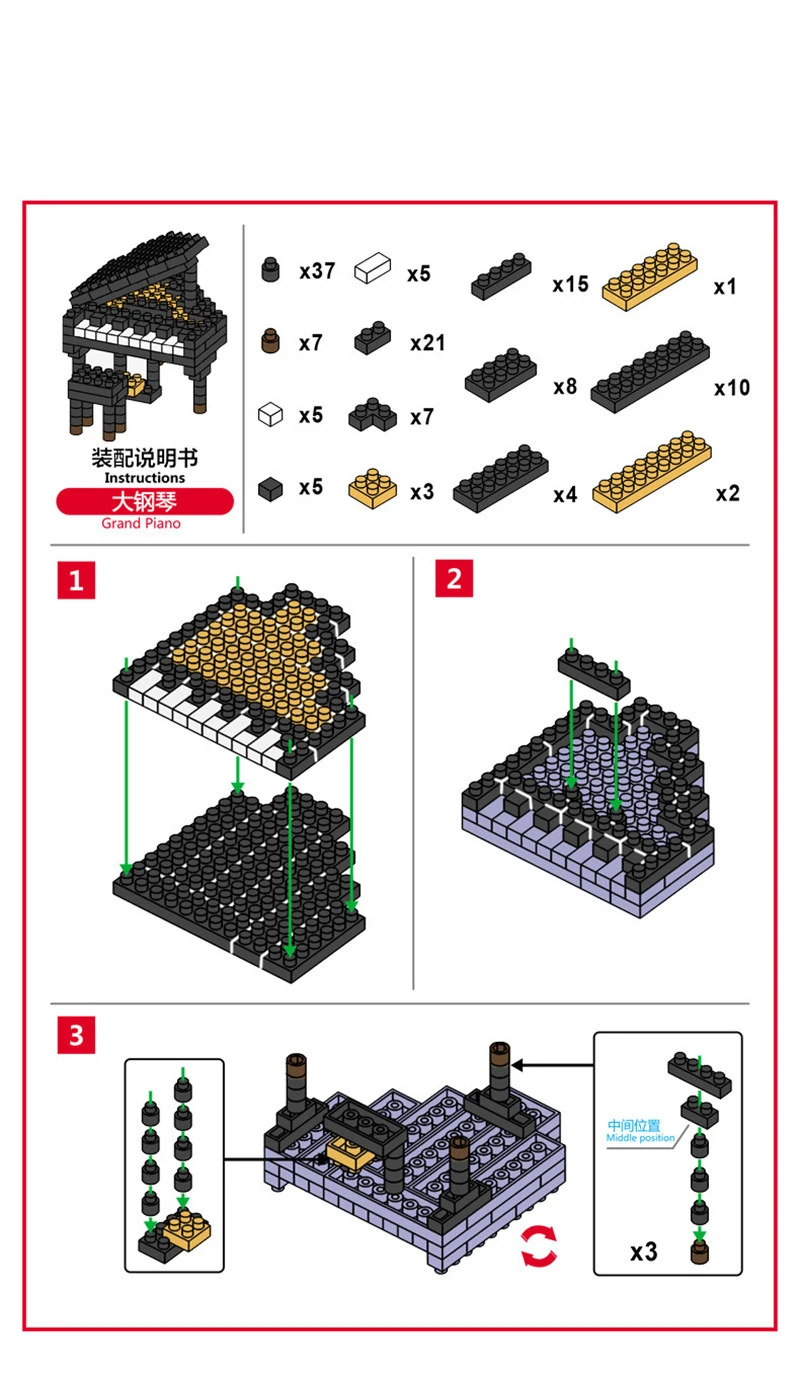 装配说明书
Instructions
大钢琴
Grand Piano

x37
x5
x15
x1
x7
x21
x8
x10
x5
x7
x5
x3
x4
x2

1

2

3

中间位置
Middle position
x3