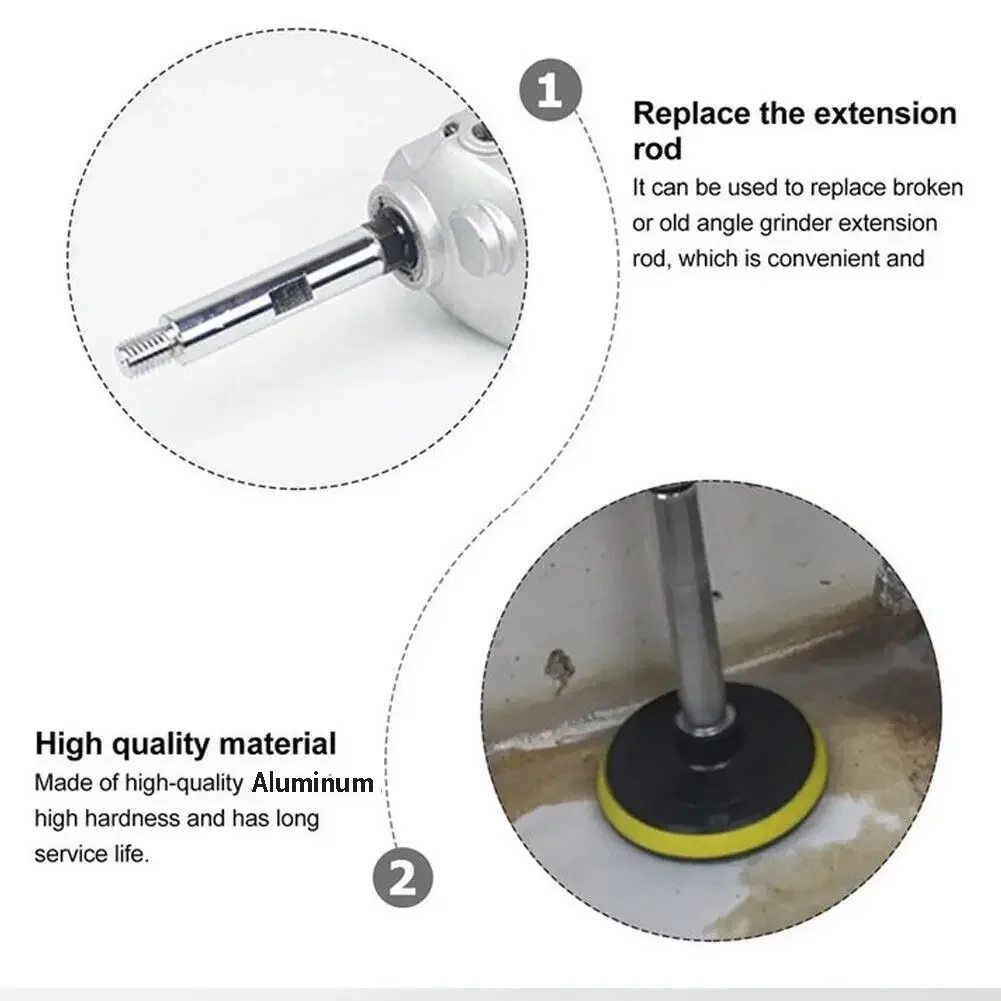 1

Replace the extension rod

It can be used to replace broken or old angle grinder extension rod, which is convenient and

High quality material

Made of high-quality Aluminum high hardness and has long service life.

2