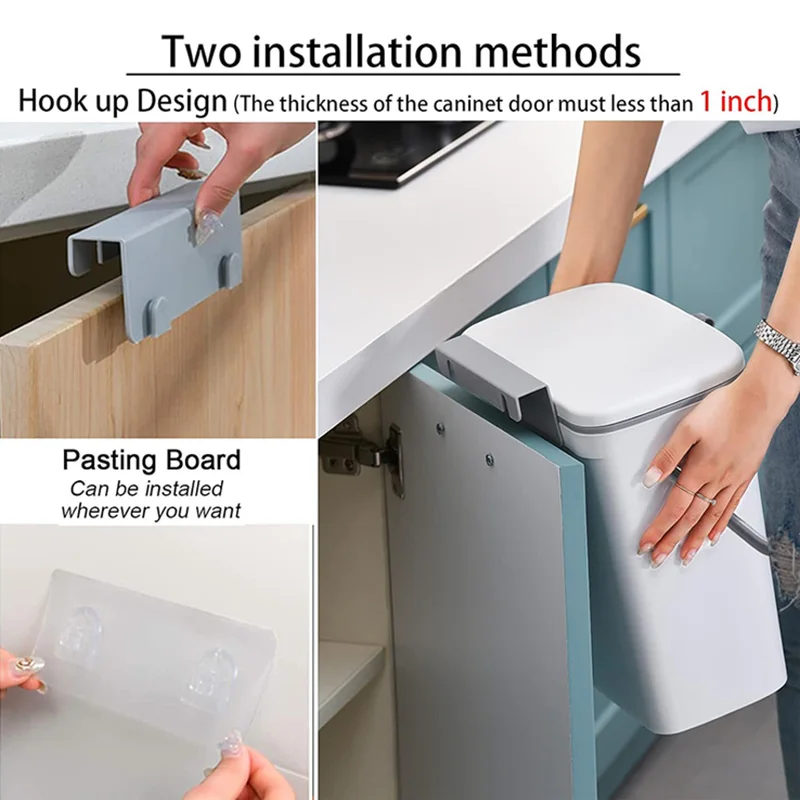 Two installation methods

Hook up Design (The thickness of the caninet door must less than 1 inch)

Pasting Board
Can be installed wherever you want